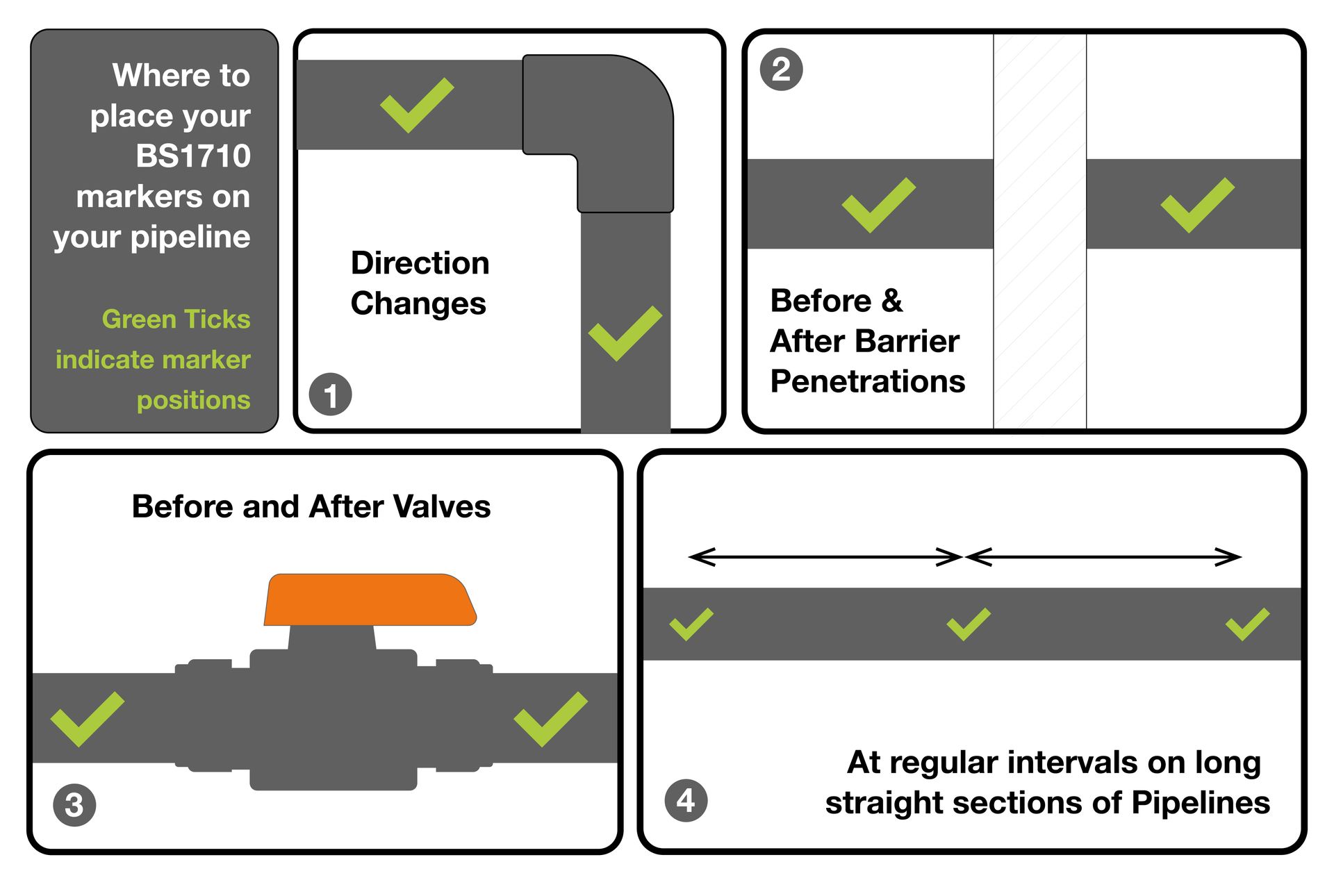 Where to place your BS1710 markers on your pipeline

Green Ticks indicate marker positions

Direction Changes

1

2

Before & After Barrier Penetrations

Before and After Valves

3

4

At regular intervals on long straight sections of Pipelines