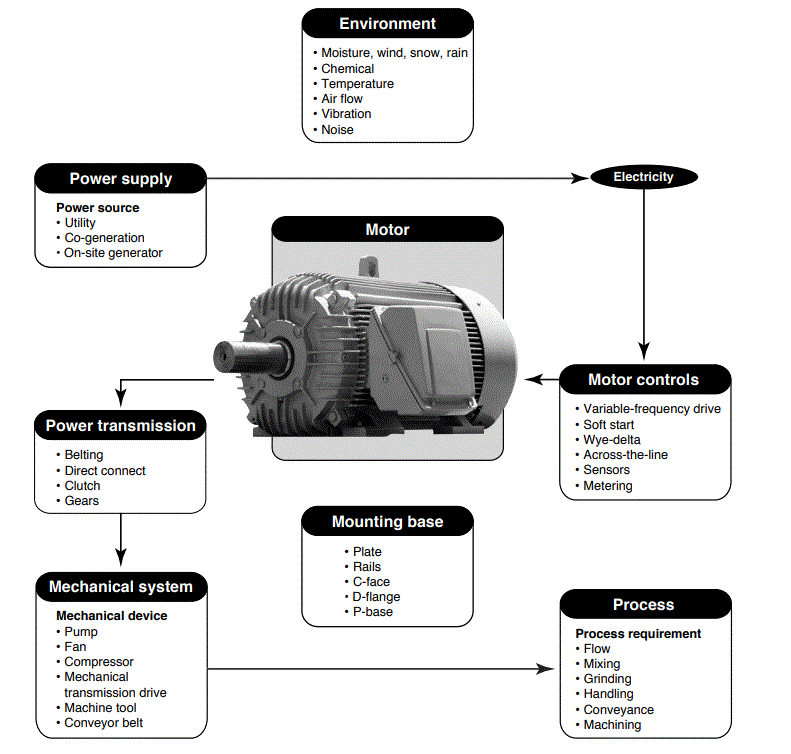 Environment
• Moisture, wind, snow, rain
• Chemical
• Temperature
• Air flow
• Vibration
• Noise

Power supply
Power source
• Utility
• Co-generation
• On-site generator

Electricity

Motor

Motor controls
• Variable-frequency drive
• Soft start
• Wye-delta
• Across-the-line
• Sensors
• Metering

Power transmission
• Belting
• Direct connect
• Clutch
• Gears

Mounting base
• Plate
• Rails
• C-face
• D-flange
• P-base

Mechanical system
Mechanical device
• Pump
• Fan
• Compressor
• Mechanical transmission drive
• Machine tool
• Conveyor belt

Process
Process requirement
• Flow
• Mixing
• Grinding
• Handling
• Conveyance
• Machining