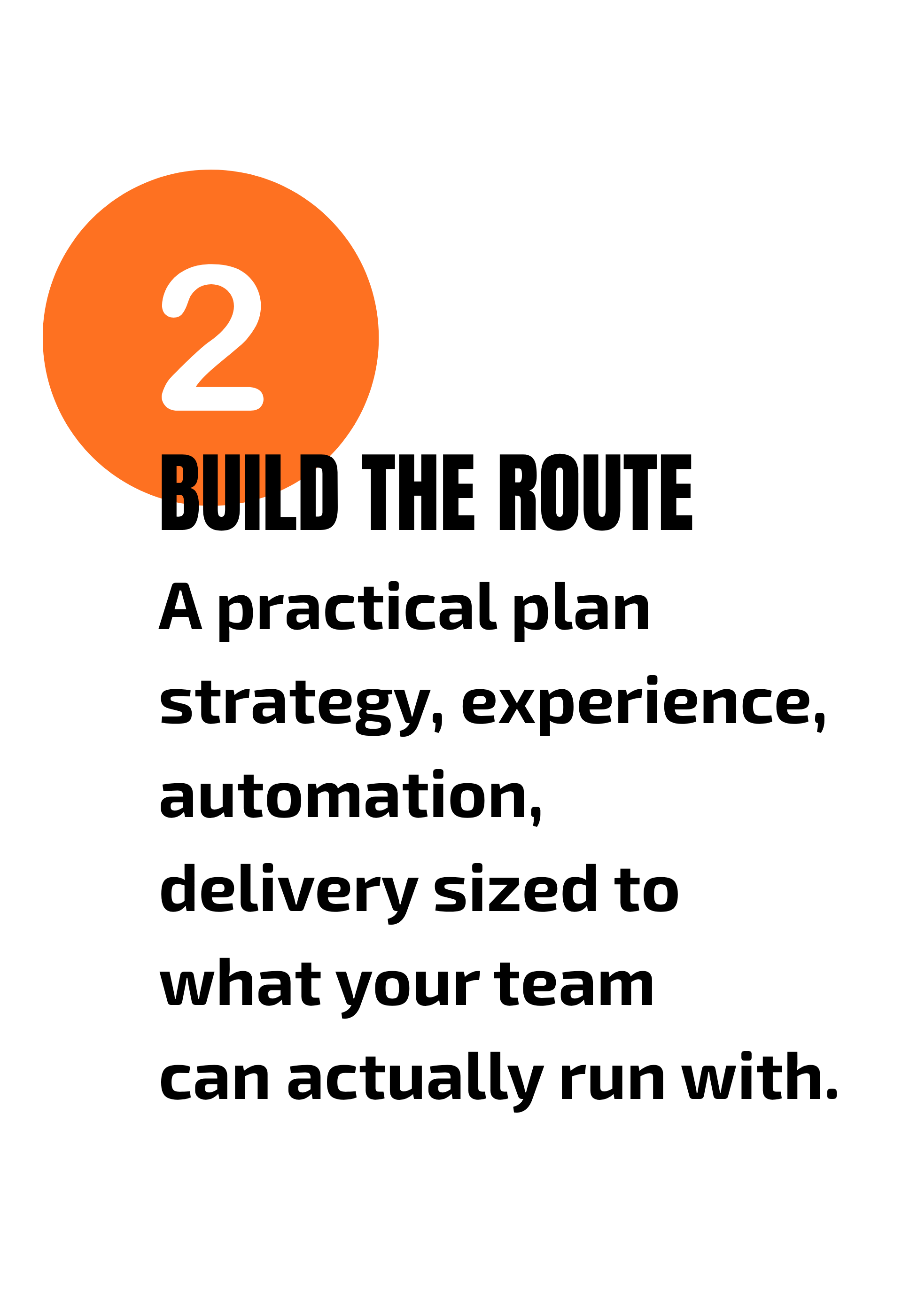 2

BUILD THE ROUTE

A practical plan strategy, experience, automation, delivery sized to what your team can actually run with.