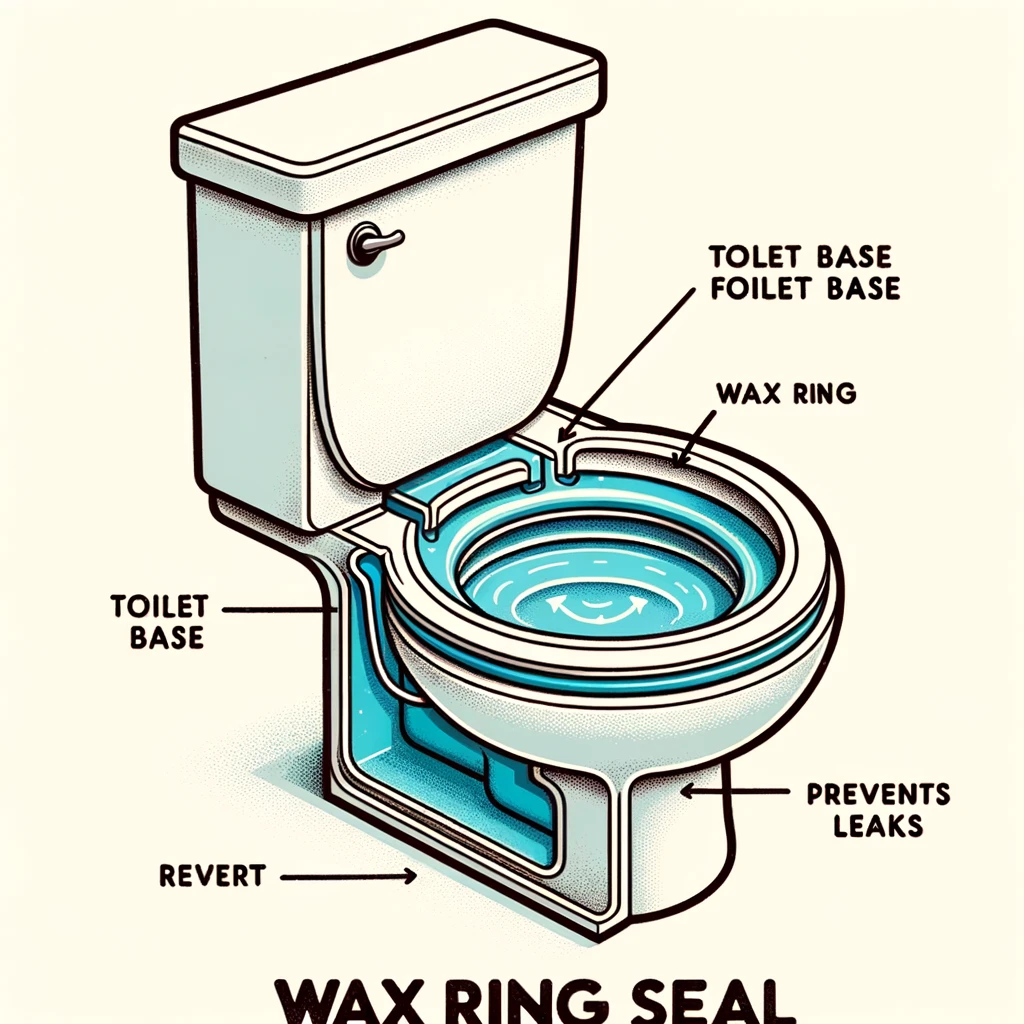 TOLET BASE
FOILET BASE

WAX RING

TOILET BASE

PREVENTS LEAKS

REVERT

WAX RING SEAL