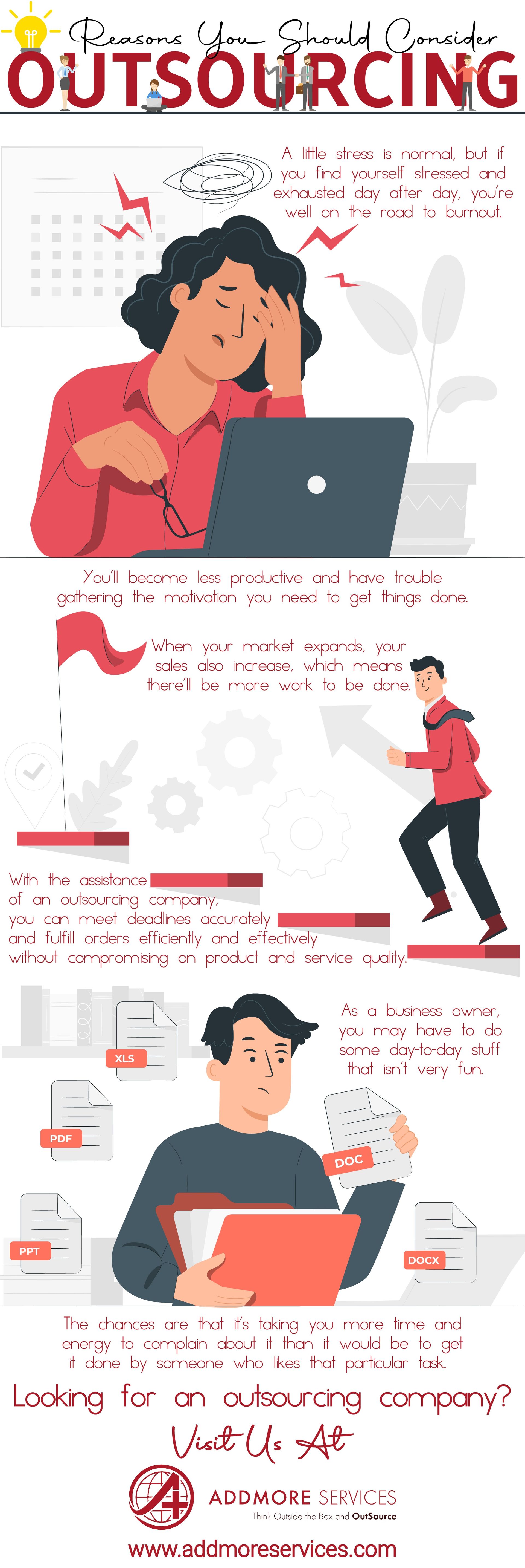 Reasons You Should Consider
OUTSOURCING

A little stress is normal, but if you find yourself stressed and exhausted day after day, you're well on the road to burnout.

You'll become less productive and have trouble gathering the motivation you need to get things done.

When your market expands, your sales also increase, which means there'll be more work to be done.

With the assistance of an outsourcing company, you can meet deadlines accurately and fulfill orders efficiently and effectively without compromising on product and service quality.

As a business owner, you may have to do some day-to-day stuff that isn't very fun.

XLS

PDF

DOC

PPT

DOCX

The chances are that it's taking you more time and energy to complain about it than it would be to get it done by someone who likes that particular task.

Looking for an outsourcing company?

Visit Us At

ADDMORE SERVICES
Think Outside the Box and OutSource

www.addmoreservices.com