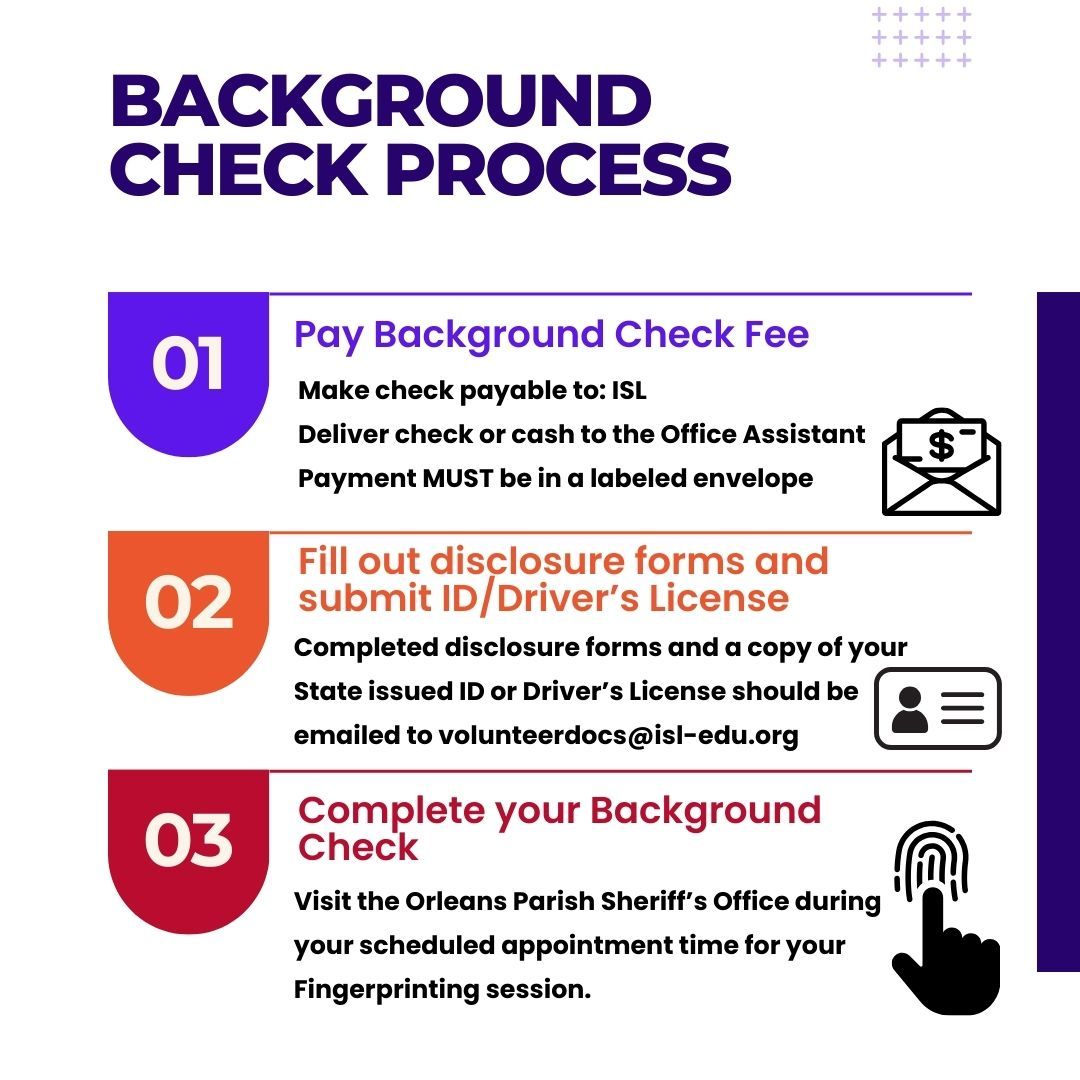 BACKGROUND CHECK PROCESS

01

Pay Background Check Fee

Make check payable to: ISL
Deliver check or cash to the Office Assistant
Payment MUST be in a labeled envelope

$

02

Fill out disclosure forms and submit ID/Driver's License

Completed disclosure forms and a copy of your State issued ID or Driver's License should be emailed to volunteerdocs@isl-edu.org

03

Complete your Background Check

Visit the Orleans Parish Sheriff's Office during your scheduled appointment time for your Fingerprinting session.