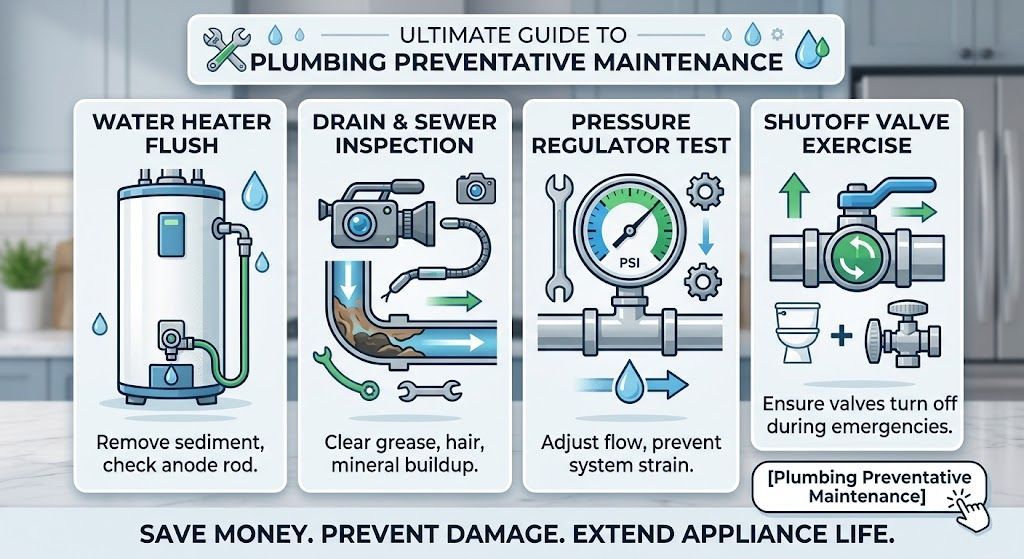 ULTIMATE GUIDE TO
PLUMBING PREVENTATIVE MAINTENANCE

WATER HEATER FLUSH

Remove sediment, check anode rod.

DRAIN & SEWER INSPECTION

Clear grease, hair, mineral buildup.

PRESSURE REGULATOR TEST

PSI

Adjust flow, prevent system strain.

SHUTOFF VALVE EXERCISE

Ensure valves turn off during emergencies.

[Plumbing Preventative Maintenance]

SAVE MONEY. PREVENT DAMAGE. EXTEND APPLIANCE LIFE.