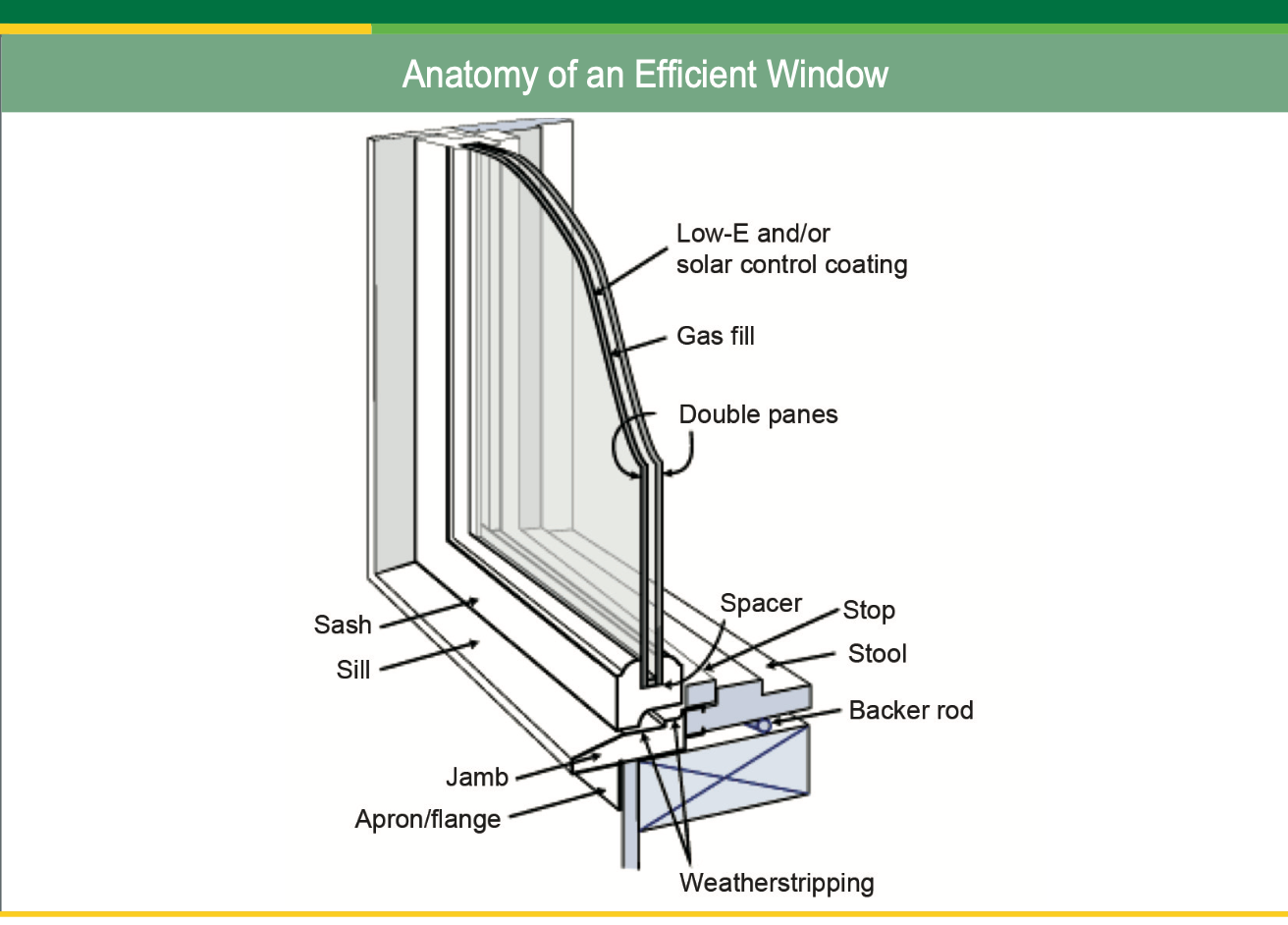 Anatomy of an Efficient Window

Low-E and/or solar control coating

Gas fill

Double panes

Spacer

Stop

Stool

Backer rod

Sash

Sill

Jamb

Apron/flange

Weatherstripping