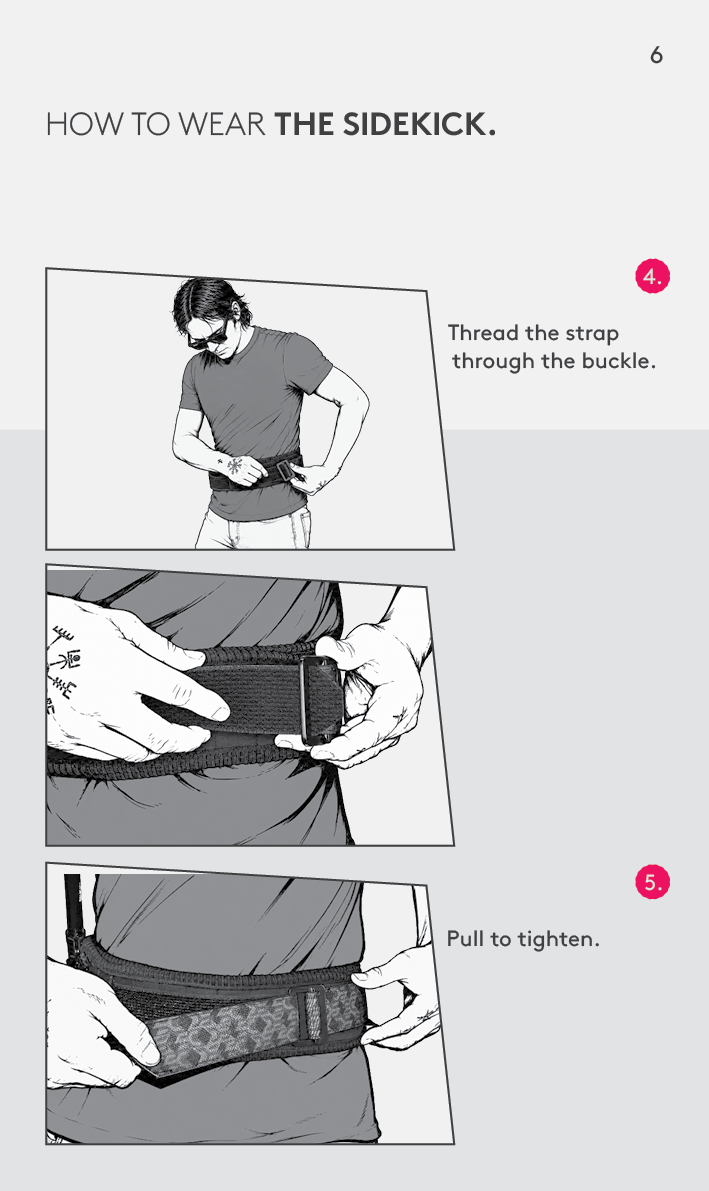 6

HOW TO WEAR THE SIDEKICK.

4.

Thread the strap through the buckle.

5.

Pull to tighten.