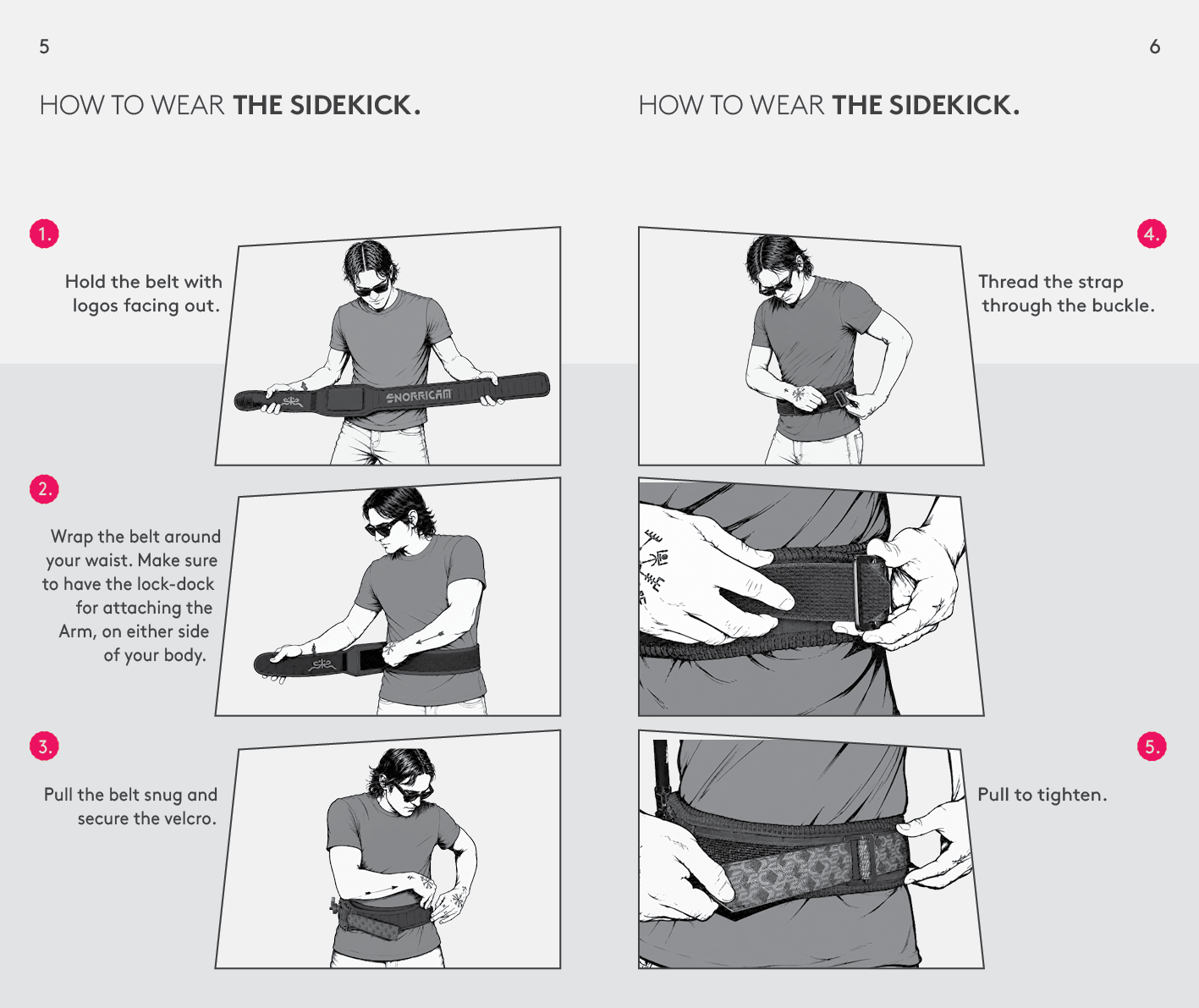 5

HOW TO WEAR THE SIDEKICK.

1.

Hold the belt with logos facing out.

SNORRICAM

2.

Wrap the belt around your waist. Make sure to have the lock-dock for attaching the Arm, on either side of your body.

3.

Pull the belt snug and secure the velcro.

6

HOW TO WEAR THE SIDEKICK.

4.

Thread the strap through the buckle.

5.

Pull to tighten.