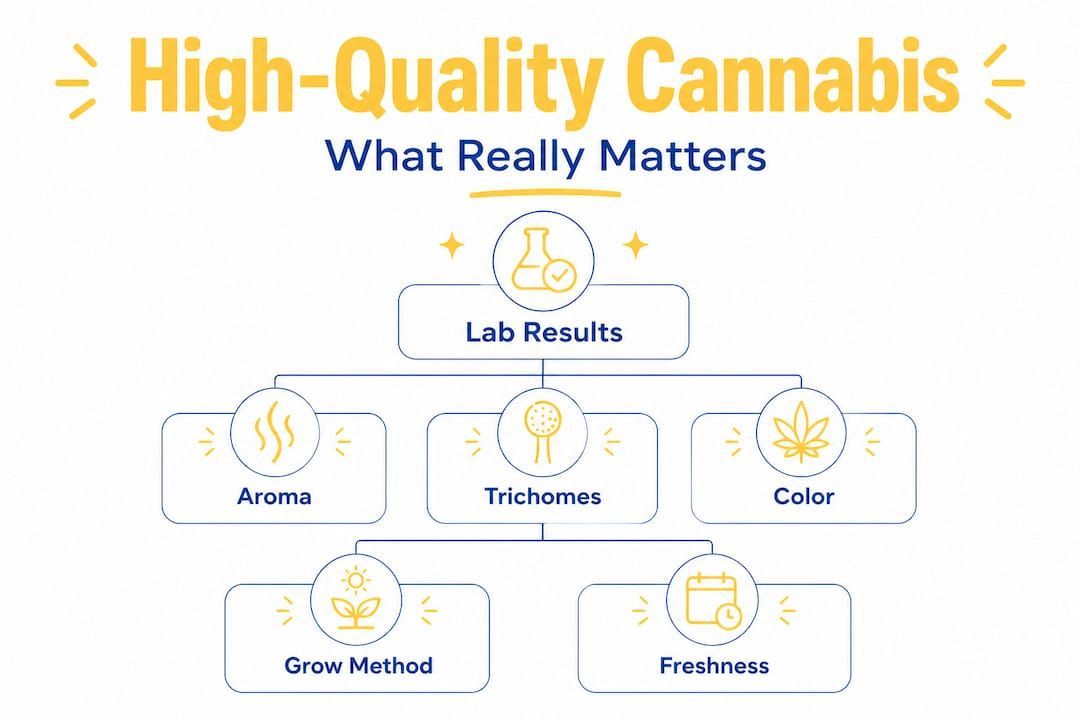 High-Quality Cannabis
What Really Matters

Lab Results

Aroma

Trichomes

Color

Grow Method

Freshness