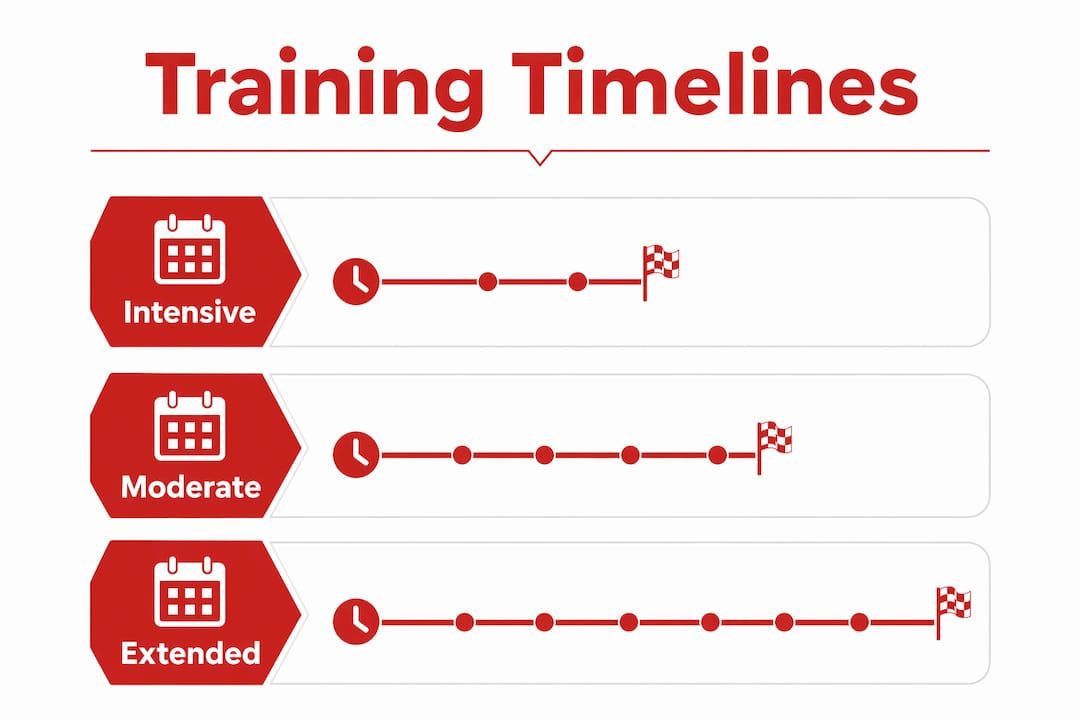 Training Timelines

Intensive

Moderate

Extended