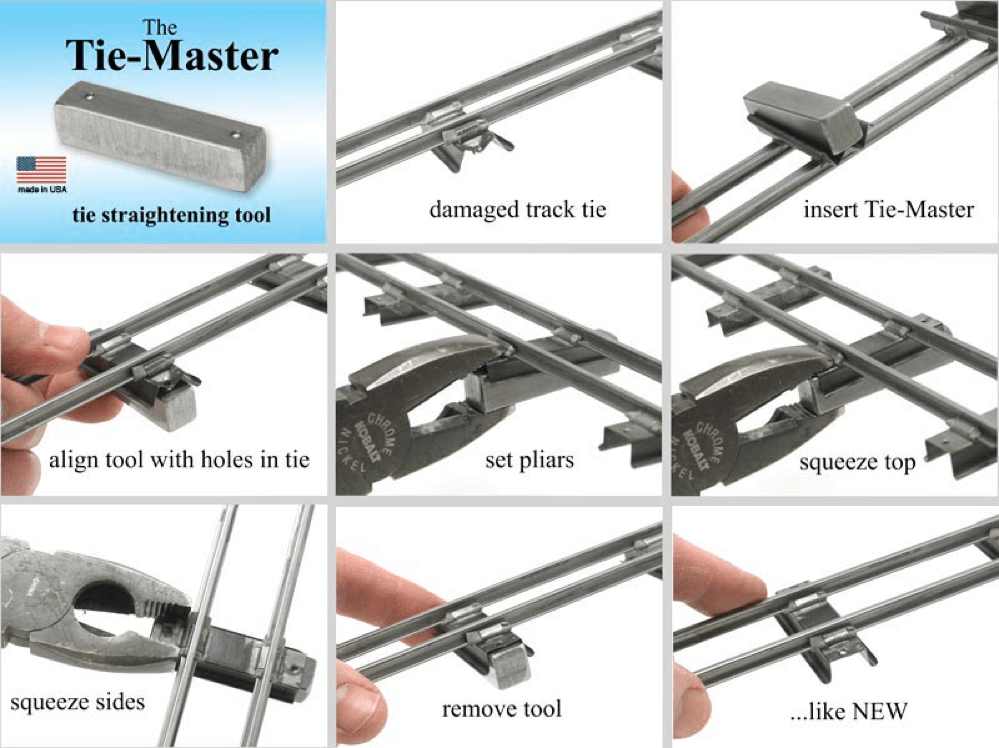 The
Tie-Master

made in USA

tie straightening tool

damaged track tie

insert Tie-Master

align tool with holes in tie

CHROME KOBALT NICKEL

set pliars

CHROME KOBALT NICKEL

squeeze top

squeeze sides

remove tool

...like NEW