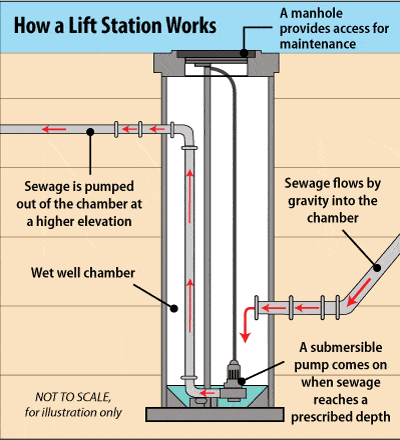 How a Lift Station Works

A manhole provides access for maintenance

Sewage is pumped out of the chamber at a higher elevation

Sewage flows by gravity into the chamber

Wet well chamber

A submersible pump comes on when sewage reaches a prescribed depth

NOT TO SCALE, for illustration only