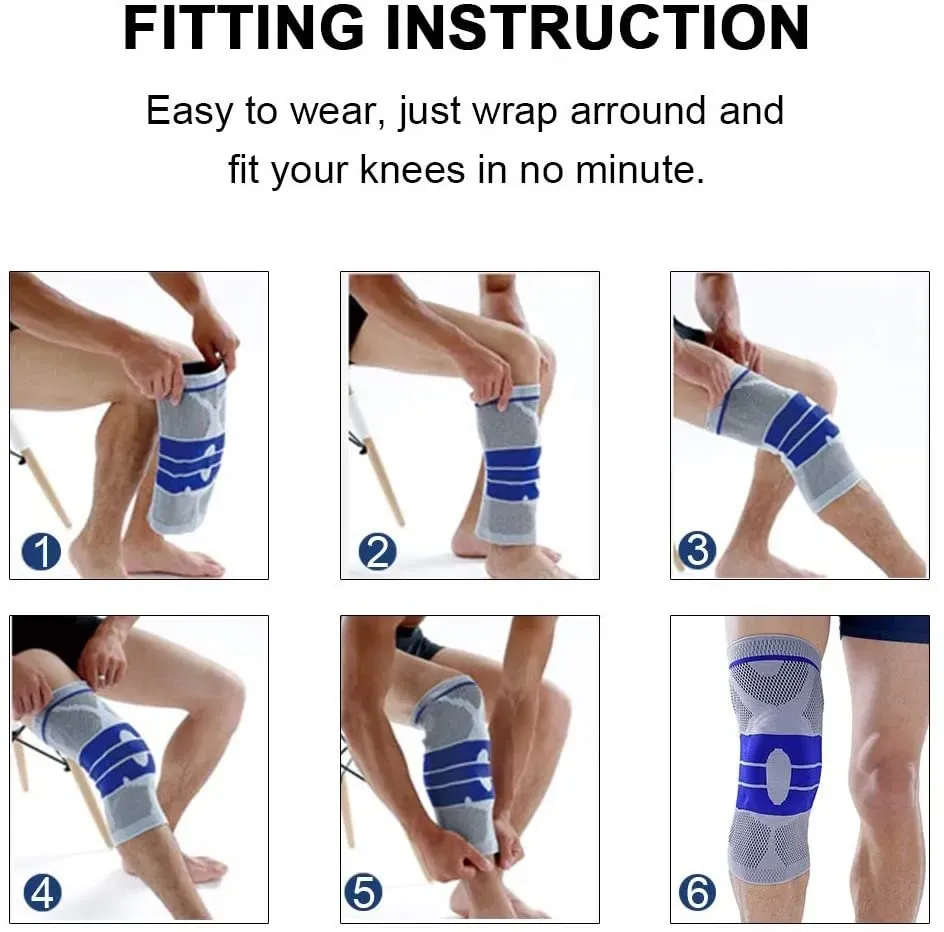 FITTING INSTRUCTION

Easy to wear, just wrap arround and fit your knees in no minute.

1

2

3

4

5

6