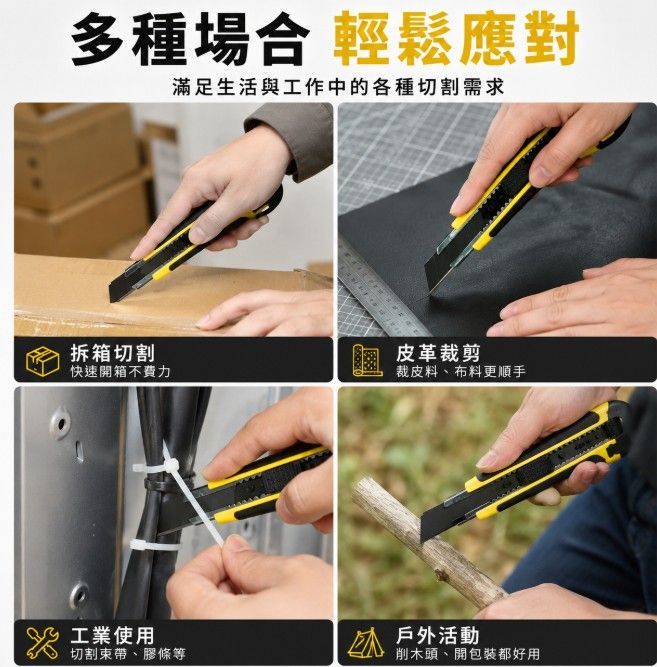 多種場合 輕鬆應對

滿足生活與工作中的各種切割需求

拆箱切割
快速開箱不費力

皮革裁剪
裁皮料、布料更順手

工業使用
切割束帶、膠條等

戶外活動
削木頭、開包裝都好用