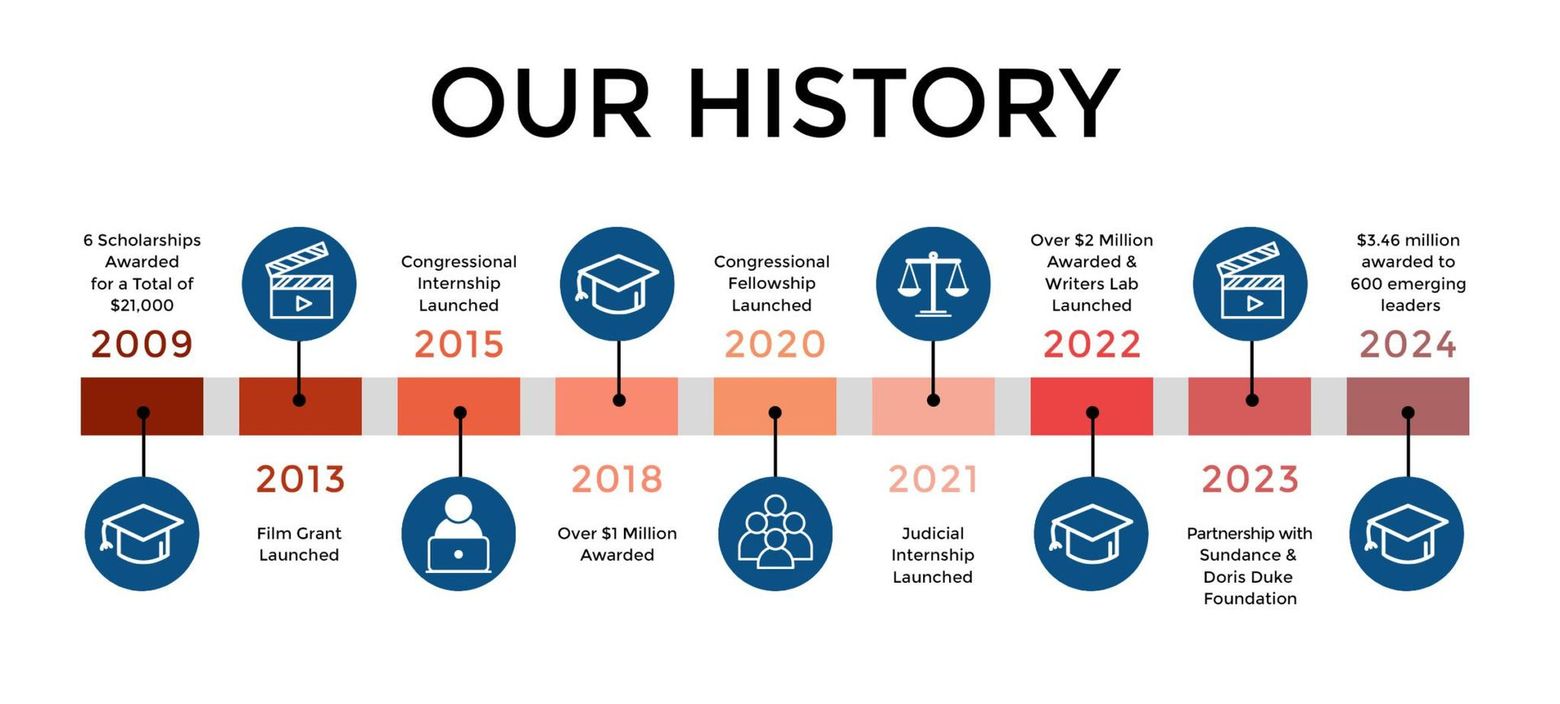 OUR HISTORY

6 Scholarships Awarded for a Total of \$21,000
2009

2013
Film Grant Launched

Congressional Internship Launched
2015

2018
Over \$1 Million Awarded

Congressional Fellowship Launched
2020

2021
Judicial Internship Launched

Over \$2 Million Awarded & Writers Lab Launched
2022

2023
Partnership with Sundance & Doris Duke Foundation

\$3.46 million awarded to 600 emerging leaders
2024