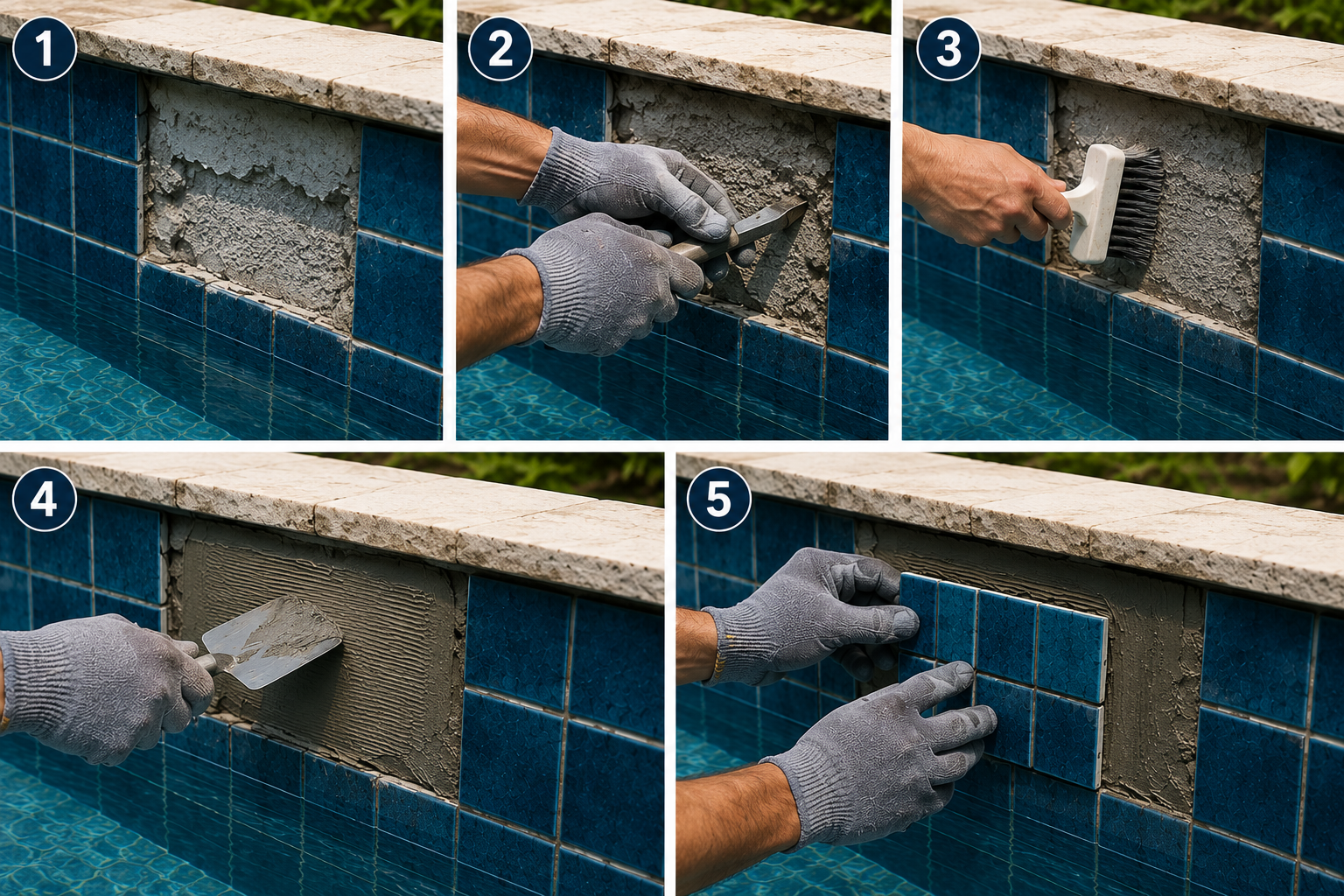 1

2

3

4

5