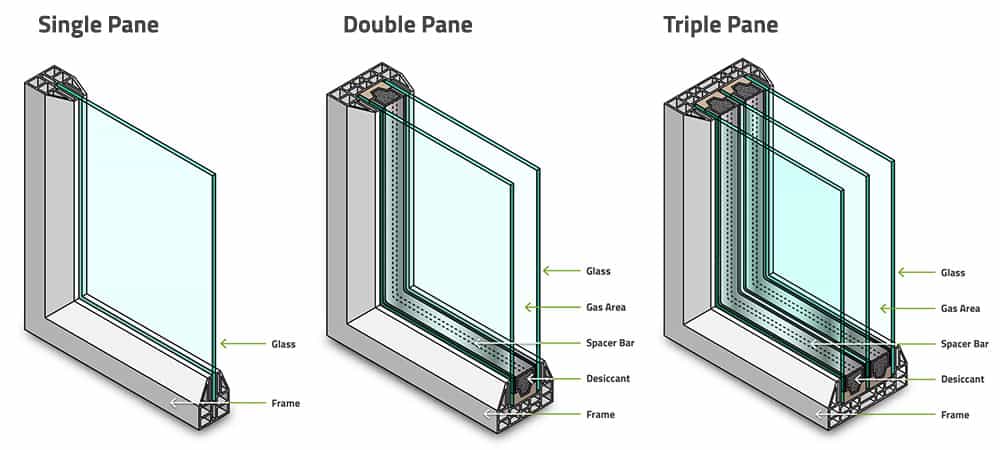 Single Pane

Glass

Frame

Double Pane

Glass

Gas Area

Spacer Bar

Desiccant

Frame

Triple Pane

Glass

Gas Area

Spacer Bar

Desiccant

Frame