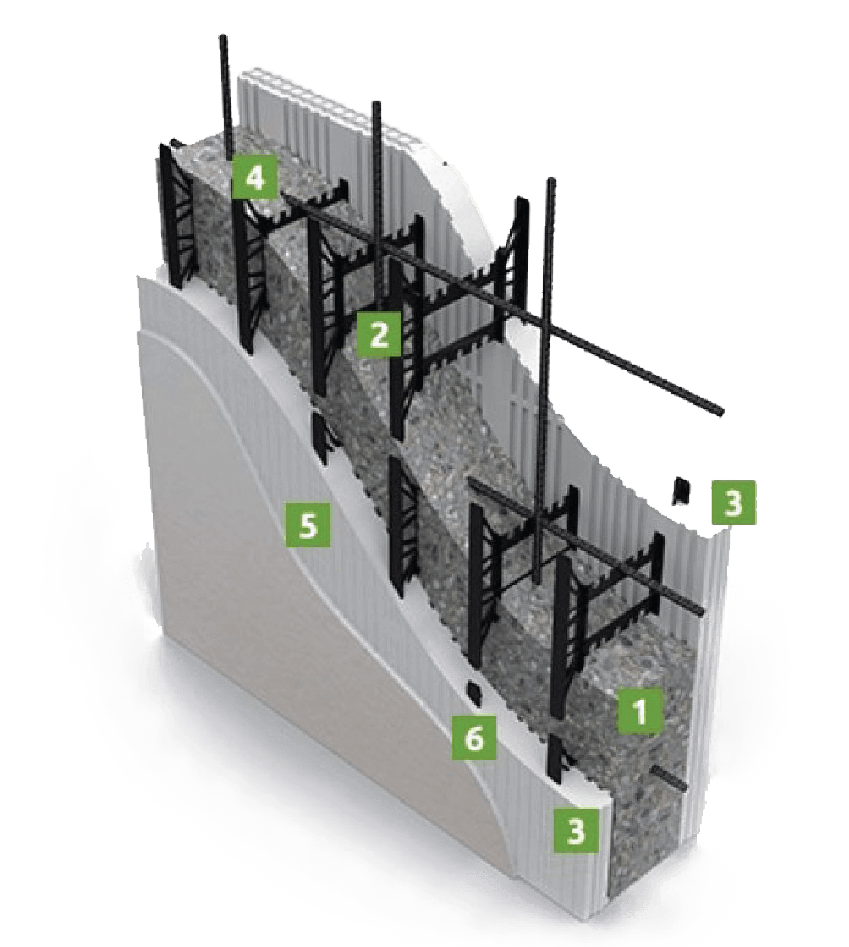 4
2
3
5
1
6
3