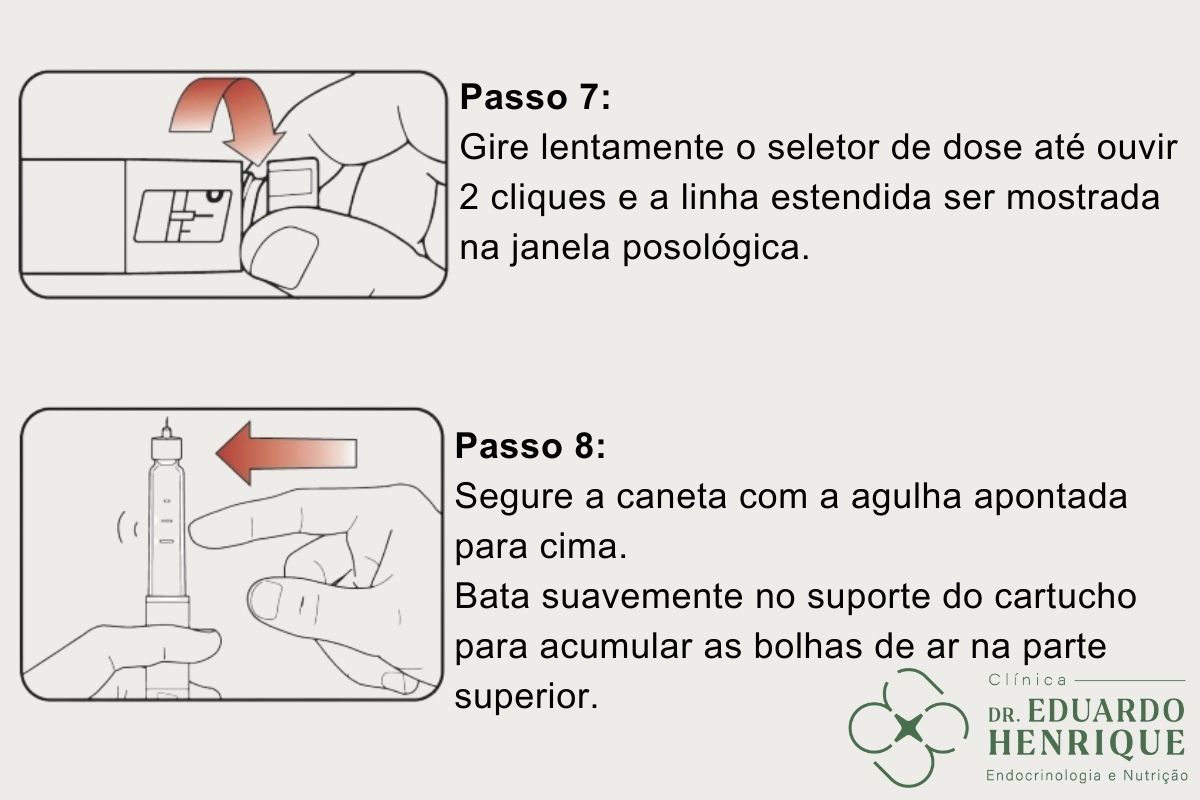 Passo 7:
Gire lentamente o seletor de dose até ouvir 2 cliques e a linha estendida ser mostrada na janela posológica.

Passo 8:
Segure a caneta com a agulha apontada para cima.
Bata suavemente no suporte do cartucho para acumular as bolhas de ar na parte superior.

Clínica
DR. EDUARDO HENRIQUE
Endocrinologia e Nutrição