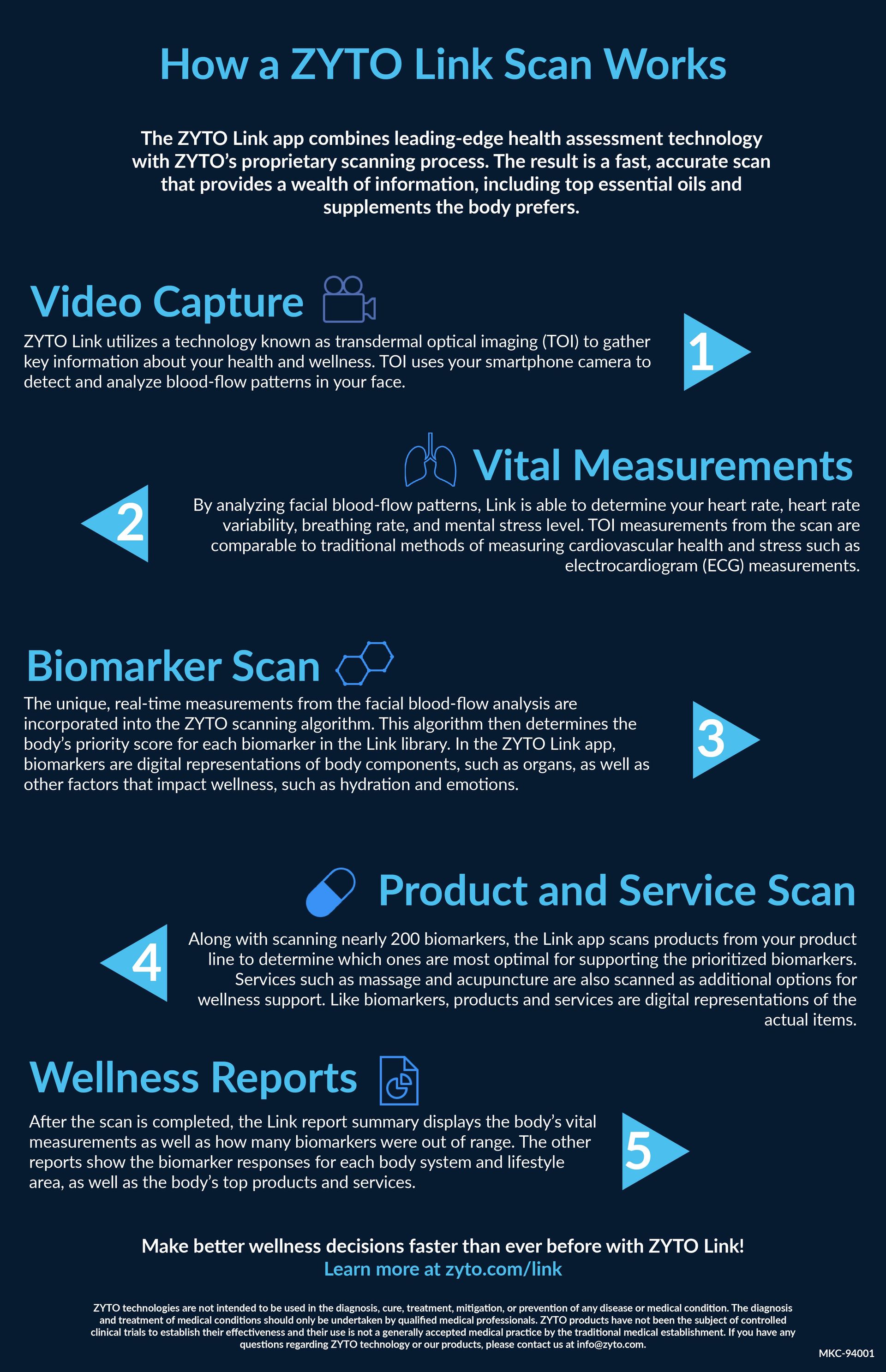 How a ZYTO Link Scan Works

The ZYTO Link app combines leading-edge health assessment technology with ZYTO's proprietary scanning process. The result is a fast, accurate scan that provides a wealth of information, including top essential oils and supplements the body prefers.

Video Capture

ZYTO Link utilizes a technology known as transdermal optical imaging (TOI) to gather key information about your health and wellness. TOI uses your smartphone camera to detect and analyze blood-flow patterns in your face.

1

Vital Measurements

2

By analyzing facial blood-flow patterns, Link is able to determine your heart rate, heart rate variability, breathing rate, and mental stress level. TOI measurements from the scan are comparable to traditional methods of measuring cardiovascular health and stress such as electrocardiogram (ECG) measurements.

Biomarker Scan

The unique, real-time measurements from the facial blood-flow analysis are incorporated into the ZYTO scanning algorithm. This algorithm then determines the body's priority score for each biomarker in the Link library. In the ZYTO Link app, biomarkers are digital representations of body components, such as organs, as well as other factors that impact wellness, such as hydration and emotions.

3

Product and Service Scan

4

Along with scanning nearly 200 biomarkers, the Link app scans products from your product line to determine which ones are most optimal for supporting the prioritized biomarkers. Services such as massage and acupuncture are also scanned as additional options for wellness support. Like biomarkers, products and services are digital representations of the actual items.

Wellness Reports

After the scan is completed, the Link report summary displays the body's vital measurements as well as how many biomarkers were out of range. The other reports show the biomarker responses for each body system and lifestyle area, as well as the body's top products and services.

5

Make better wellness decisions faster than ever before with ZYTO Link!
Learn more at zyto.com/link

ZYTO technologies are not intended to be used in the diagnosis, cure, treatment, mitigation, or prevention of any disease or medical condition. The diagnosis and treatment of medical conditions should only be undertaken by qualified medical professionals. ZYTO products have not been the subject of controlled clinical trials to establish their effectiveness and their use is not a generally accepted medical practice by the traditional medical establishment. If you have any questions regarding ZYTO technology or our products, please contact us at info@zyto.com.

MKC-94001