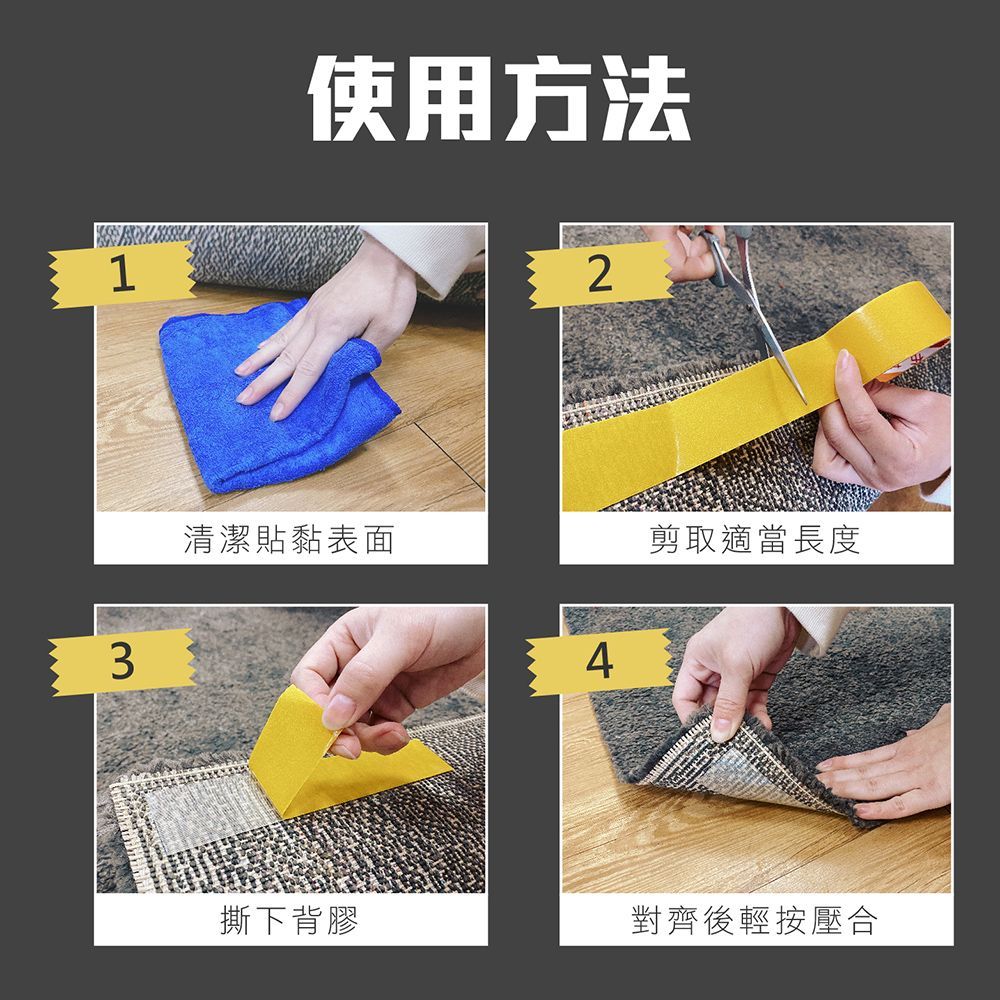 使用方法

1
清潔貼黏表面

2
剪取適當長度

3
撕下背膠

4
對齊後輕按壓合