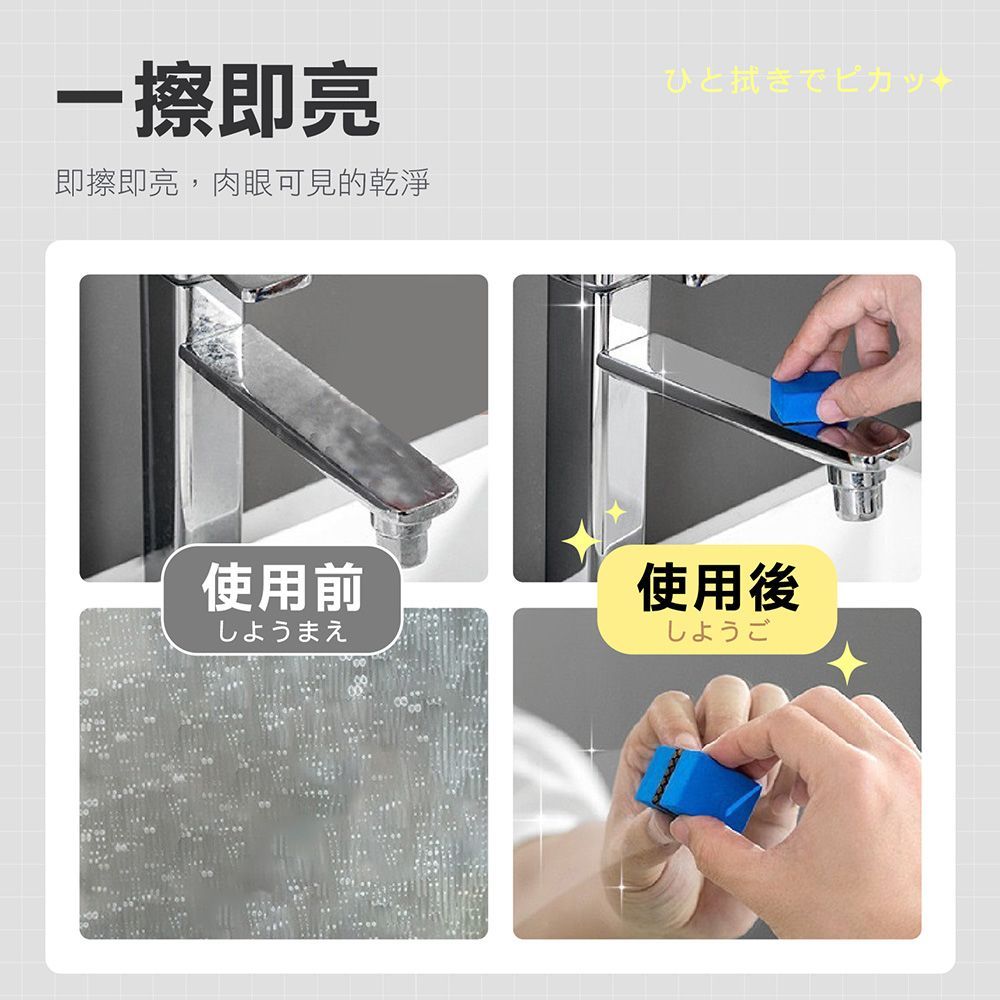 一擦即亮

ひと拭きでピカッ

即擦即亮，肉眼可見的乾淨

使用前
しようまえ

使用後
しようご