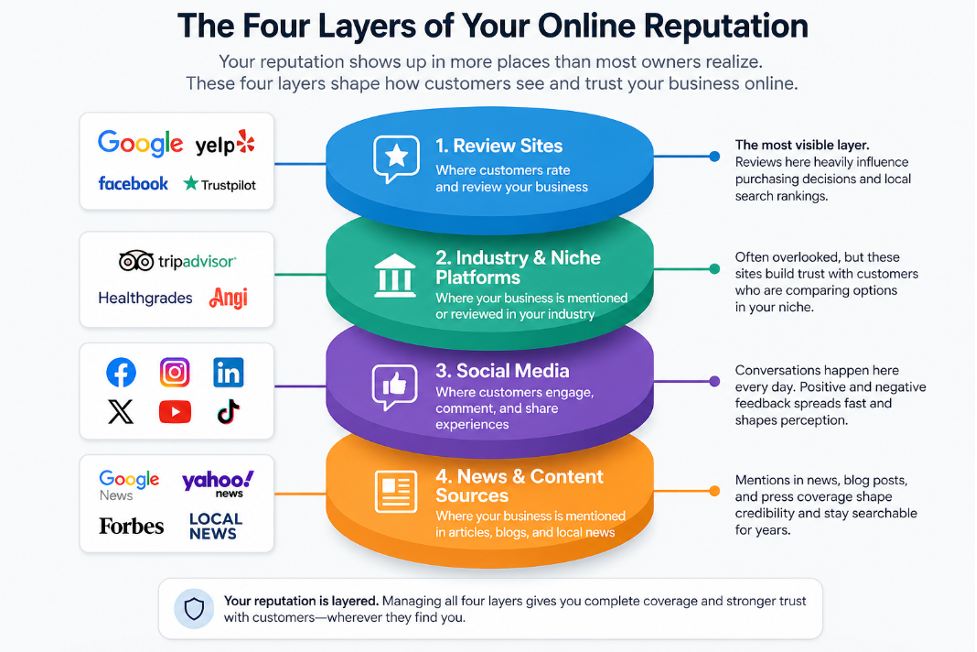 The Four Layers of Your Online Reputation

Your reputation shows up in more places than most owners realize. These four layers shape how customers see and trust your business online.

Google yelp
facebook Trustpilot

1. Review Sites
Where customers rate and review your business

The most visible layer. Reviews here heavily influence purchasing decisions and local search rankings.

tripadvisor
Healthgrades Angi

2. Industry & Niche Platforms
Where your business is mentioned or reviewed in your industry

Often overlooked, but these sites build trust with customers who are comparing options in your niche.

3. Social Media
Where customers engage, comment, and share experiences

Conversations happen here every day. Positive and negative feedback spreads fast and shapes perception.

Google News yahoo! news
Forbes LOCAL NEWS

4. News & Content Sources
Where your business is mentioned in articles, blogs, and local news

Mentions in news, blog posts, and press coverage shape credibility and stay searchable for years.

Your reputation is layered. Managing all four layers gives you complete coverage and stronger trust with customers—wherever they find you.