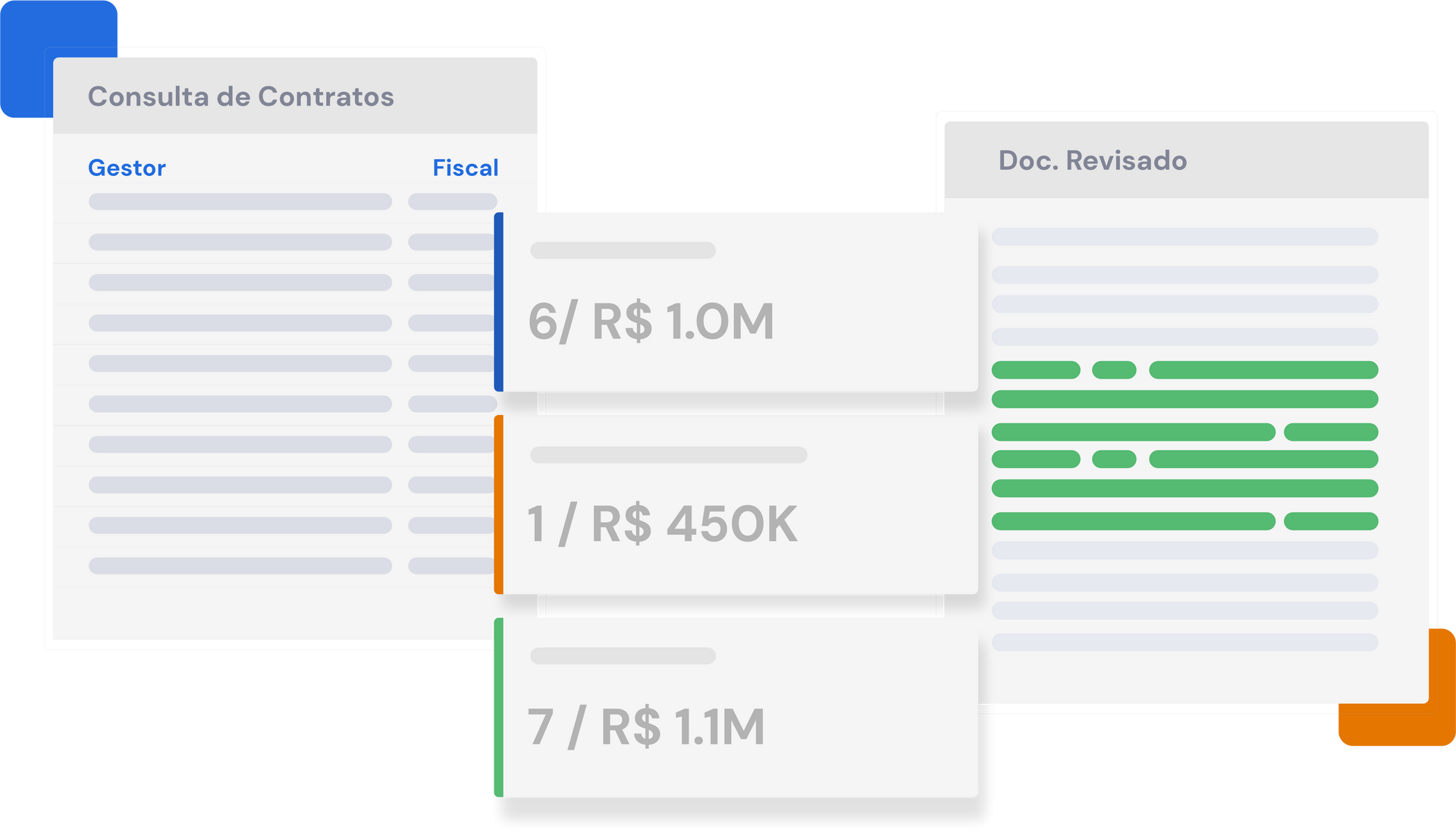 Consulta de Contratos

Gestor

Fiscal

6/ R$ 1.0M

1 / R$ 450K

7 / R$ 1.1M

Doc. Revisado