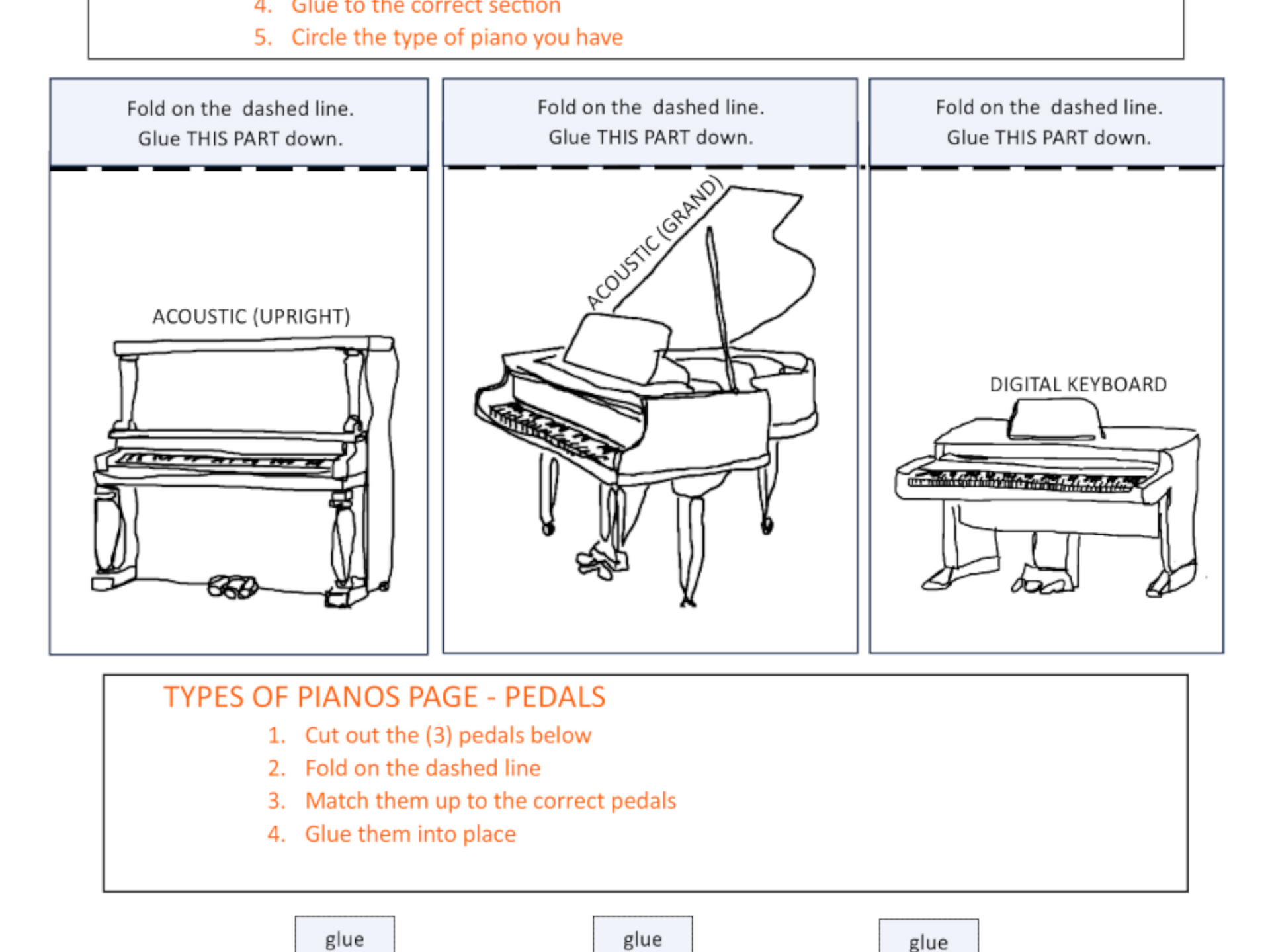 4. Glue to the correct section
5. Circle the type of piano you have

Fold on the dashed line.
Glue THIS PART down.

ACOUSTIC (UPRIGHT)

Fold on the dashed line.
Glue THIS PART down.

ACOUSTIC (GRAND)

Fold on the dashed line.
Glue THIS PART down.

DIGITAL KEYBOARD

TYPES OF PIANOS PAGE - PEDALS
1. Cut out the (3) pedals below
2. Fold on the dashed line
3. Match them up to the correct pedals
4. Glue them into place

glue

glue

glue