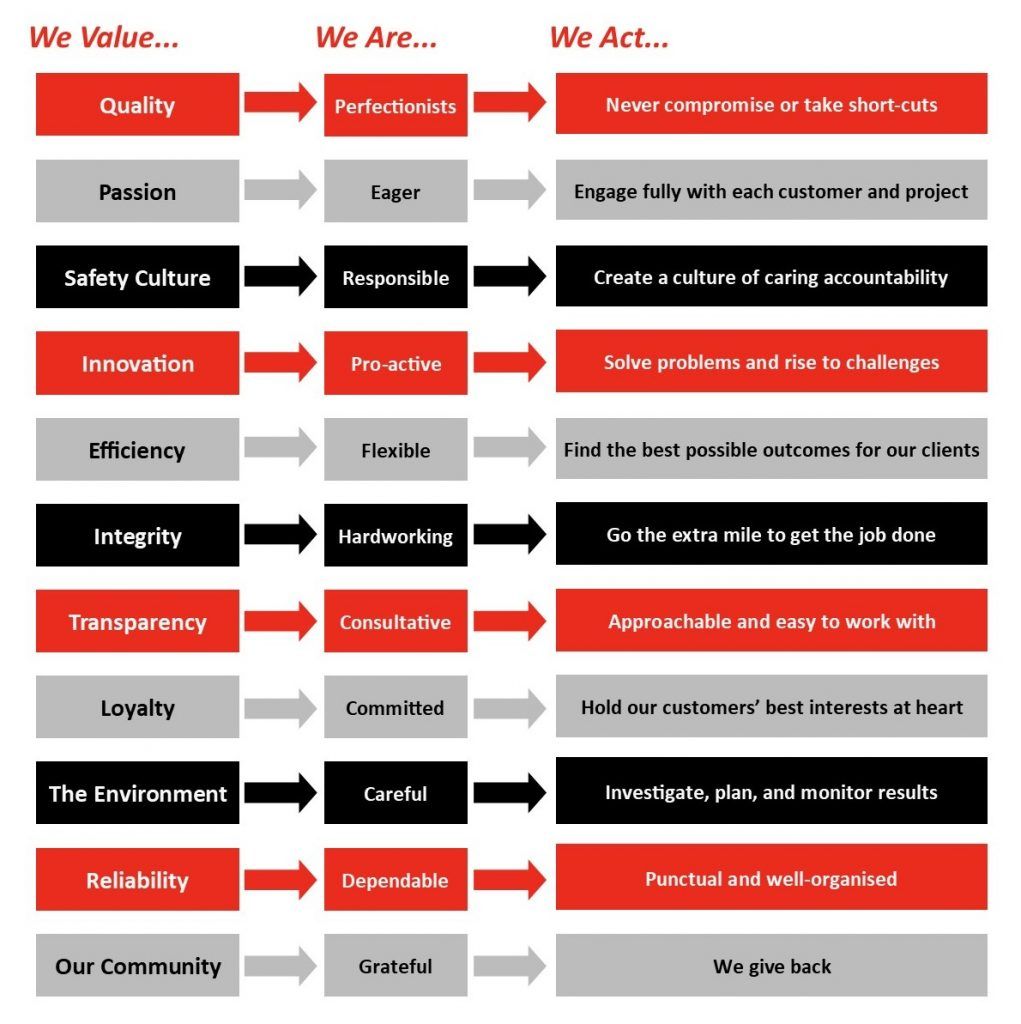 | We Value... | We Are... | We Act... |
|---|---|---|
| Quality | Perfectionists | Never compromise or take short-cuts |
| Passion | Eager | Engage fully with each customer and project |
| Safety Culture | Responsible | Create a culture of caring accountability |
| Innovation | Pro-active | Solve problems and rise to challenges |
| Efficiency | Flexible | Find the best possible outcomes for our clients |
| Integrity | Hardworking | Go the extra mile to get the job done |
| Transparency | Consultative | Approachable and easy to work with |
| Loyalty | Committed | Hold our customers' best interests at heart |
| The Environment | Careful | Investigate, plan, and monitor results |
| Reliability | Dependable | Punctual and well-organised |
| Our Community | Grateful | We give back |