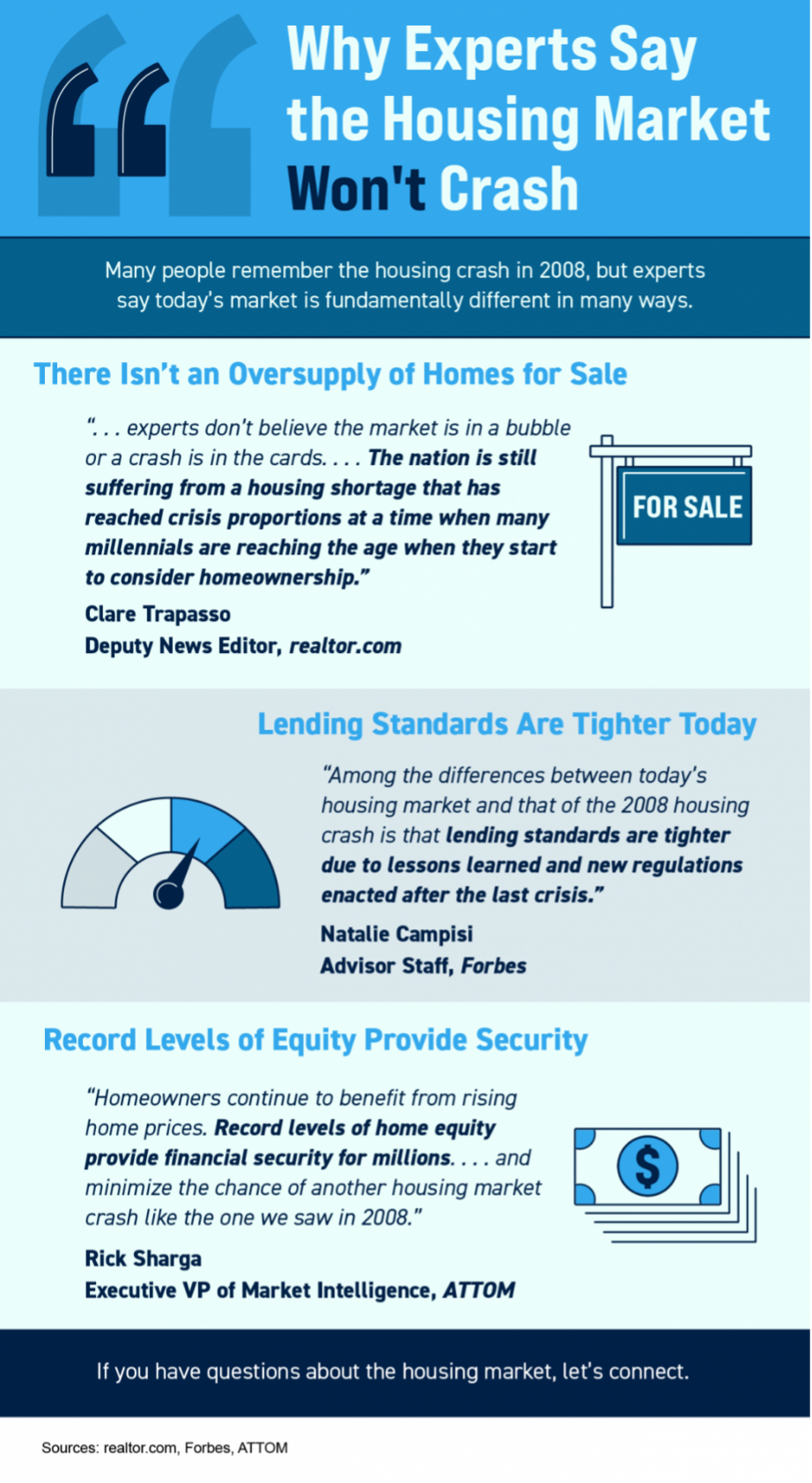 Why Experts Say the Housing Market Won't Crash

Many people remember the housing crash in 2008, but experts say today's market is fundamentally different in many ways.

There Isn't an Oversupply of Homes for Sale

". . . experts don't believe the market is in a bubble or a crash is in the cards. . . . The nation is still suffering from a housing shortage that has reached crisis proportions at a time when many millennials are reaching the age when they start to consider homeownership."

Clare Trapasso
Deputy News Editor, realtor.com

FOR SALE

Lending Standards Are Tighter Today

"Among the differences between today's housing market and that of the 2008 housing crash is that lending standards are tighter due to lessons learned and new regulations enacted after the last crisis."

Natalie Campisi
Advisor Staff, Forbes

Record Levels of Equity Provide Security

"Homeowners continue to benefit from rising home prices. Record levels of home equity provide financial security for millions. . . . and minimize the chance of another housing market crash like the one we saw in 2008."

Rick Sharga
Executive VP of Market Intelligence, ATTOM

$

If you have questions about the housing market, let's connect.

Sources: realtor.com, Forbes, ATTOM