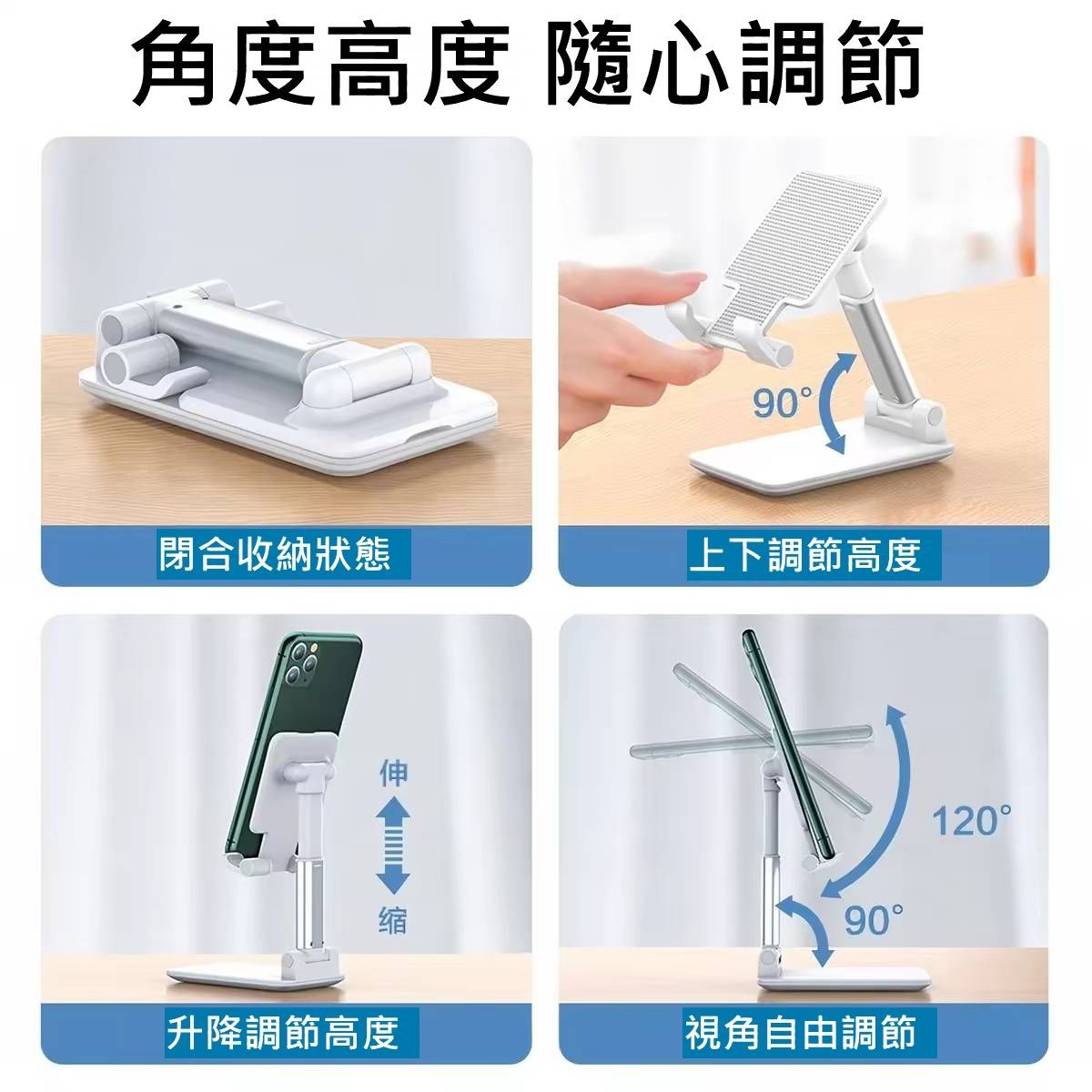 角度高度 隨心調節

閉合收納狀態

90°

上下調節高度

伸

缩

升降調節高度

120°

90°

視角自由調節