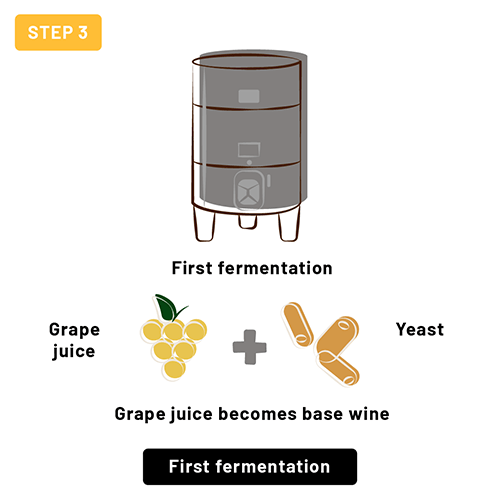 STEP 3

First fermentation

Grape juice

Yeast

Grape juice becomes base wine

First fermentation