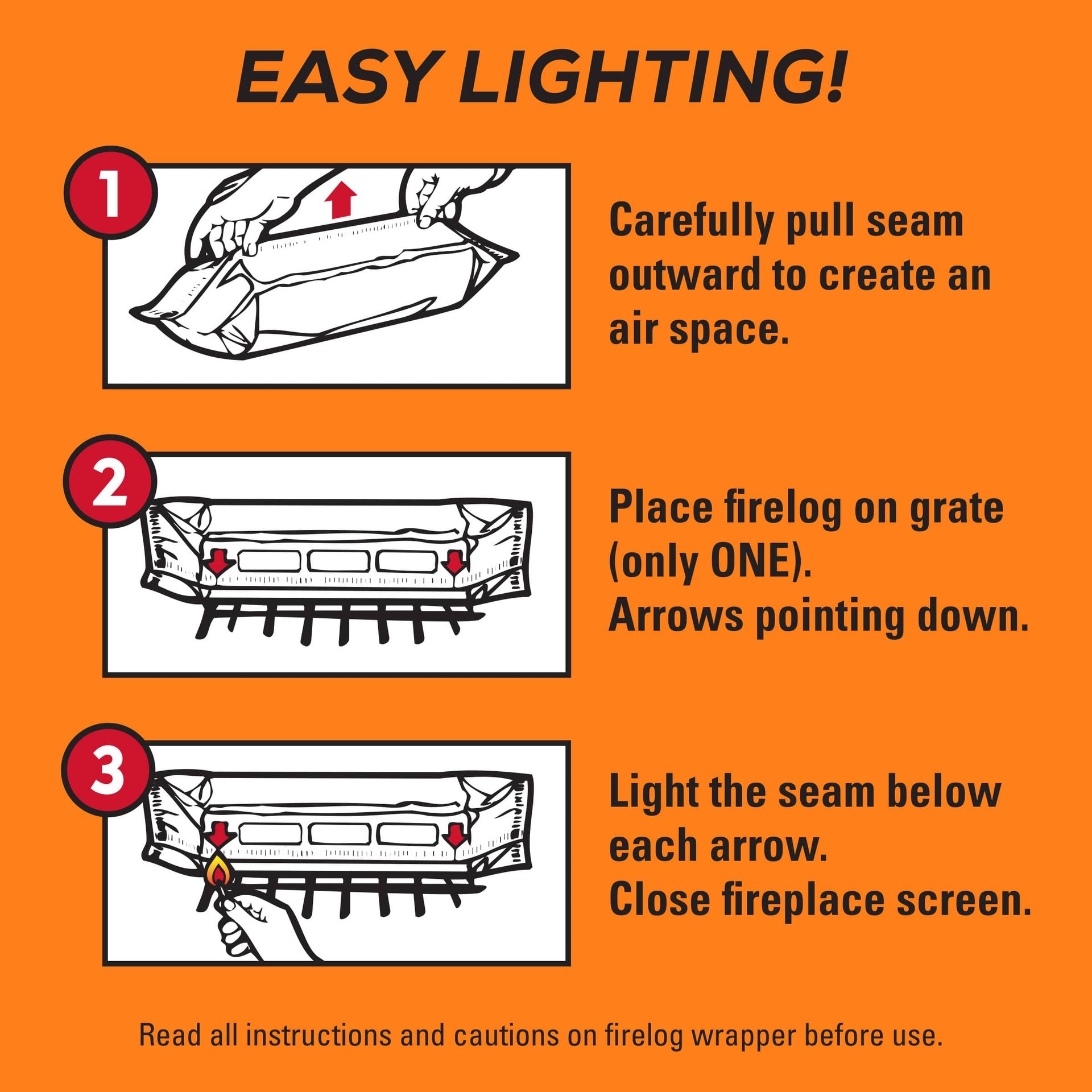 EASY LIGHTING!

1

Carefully pull seam outward to create an air space.

2

Place firelog on grate (only ONE).
Arrows pointing down.

3

Light the seam below each arrow.
Close fireplace screen.

Read all instructions and cautions on firelog wrapper before use.