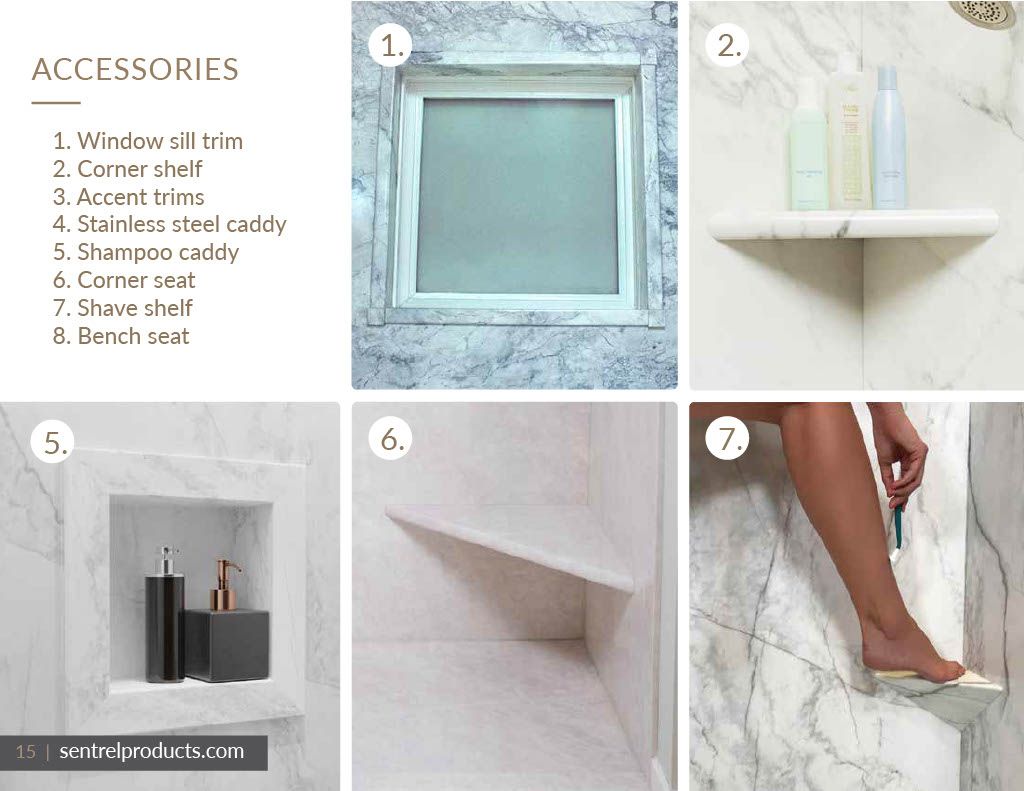 ACCESSORIES

1. Window sill trim
2. Corner shelf
3. Accent trims
4. Stainless steel caddy
5. Shampoo caddy
6. Corner seat
7. Shave shelf
8. Bench seat

1.

2.

5.

6.

7.

15 | sentrelproducts.com