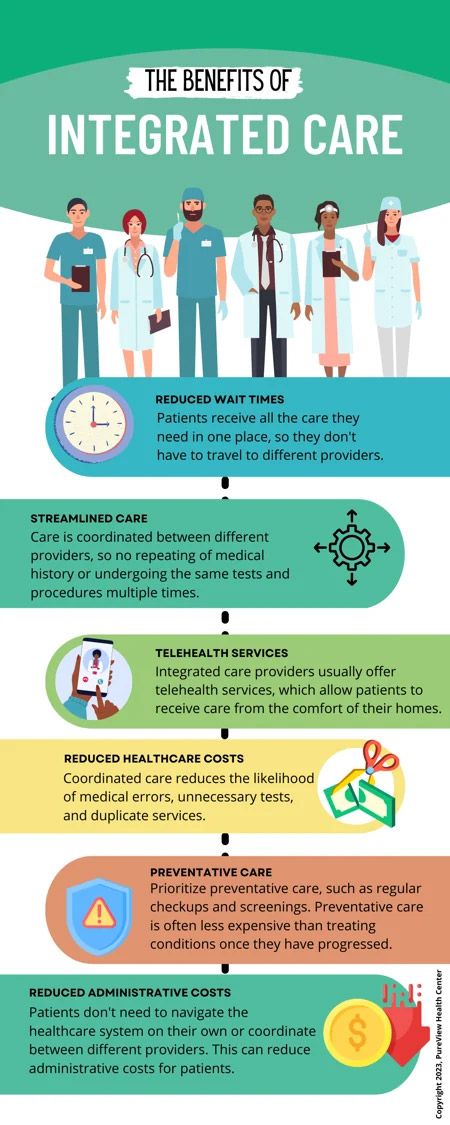 THE BENEFITS OF
INTEGRATED CARE

REDUCED WAIT TIMES
Patients receive all the care they need in one place, so they don't have to travel to different providers.

STREAMLINED CARE
Care is coordinated between different providers, so no repeating of medical history or undergoing the same tests and procedures multiple times.

TELEHEALTH SERVICES
Integrated care providers usually offer telehealth services, which allow patients to receive care from the comfort of their homes.

REDUCED HEALTHCARE COSTS
Coordinated care reduces the likelihood of medical errors, unnecessary tests, and duplicate services.

PREVENTATIVE CARE
Prioritize preventative care, such as regular checkups and screenings. Preventative care is often less expensive than treating conditions once they have progressed.

REDUCED ADMINISTRATIVE COSTS
Patients don't need to navigate the healthcare system on their own or coordinate between different providers. This can reduce administrative costs for patients.

Copyright 2023, PureView Health Center