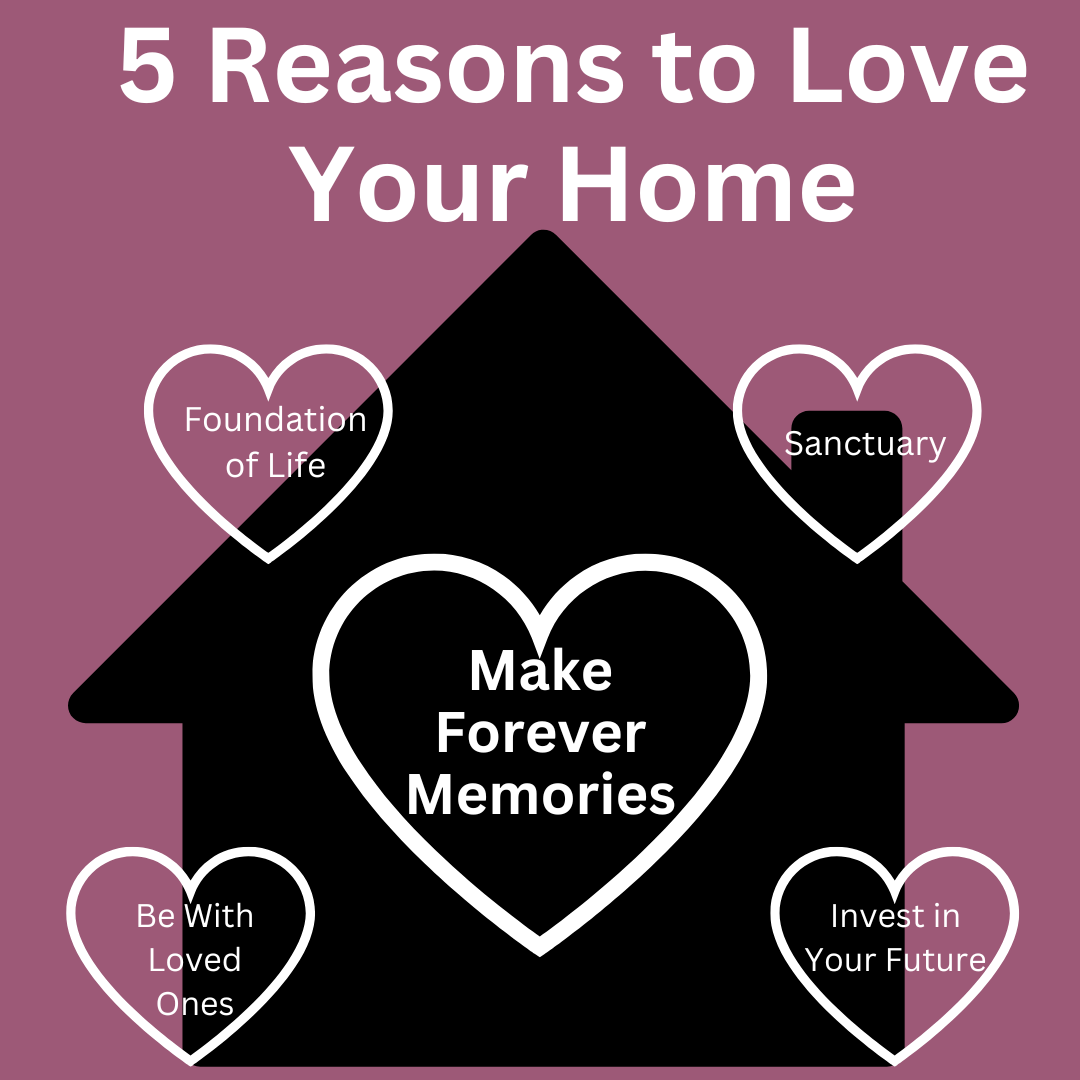 5 Reasons to Love Your Home

Foundation of Life

Sanctuary

Make Forever Memories

Be With Loved Ones

Invest in Your Future