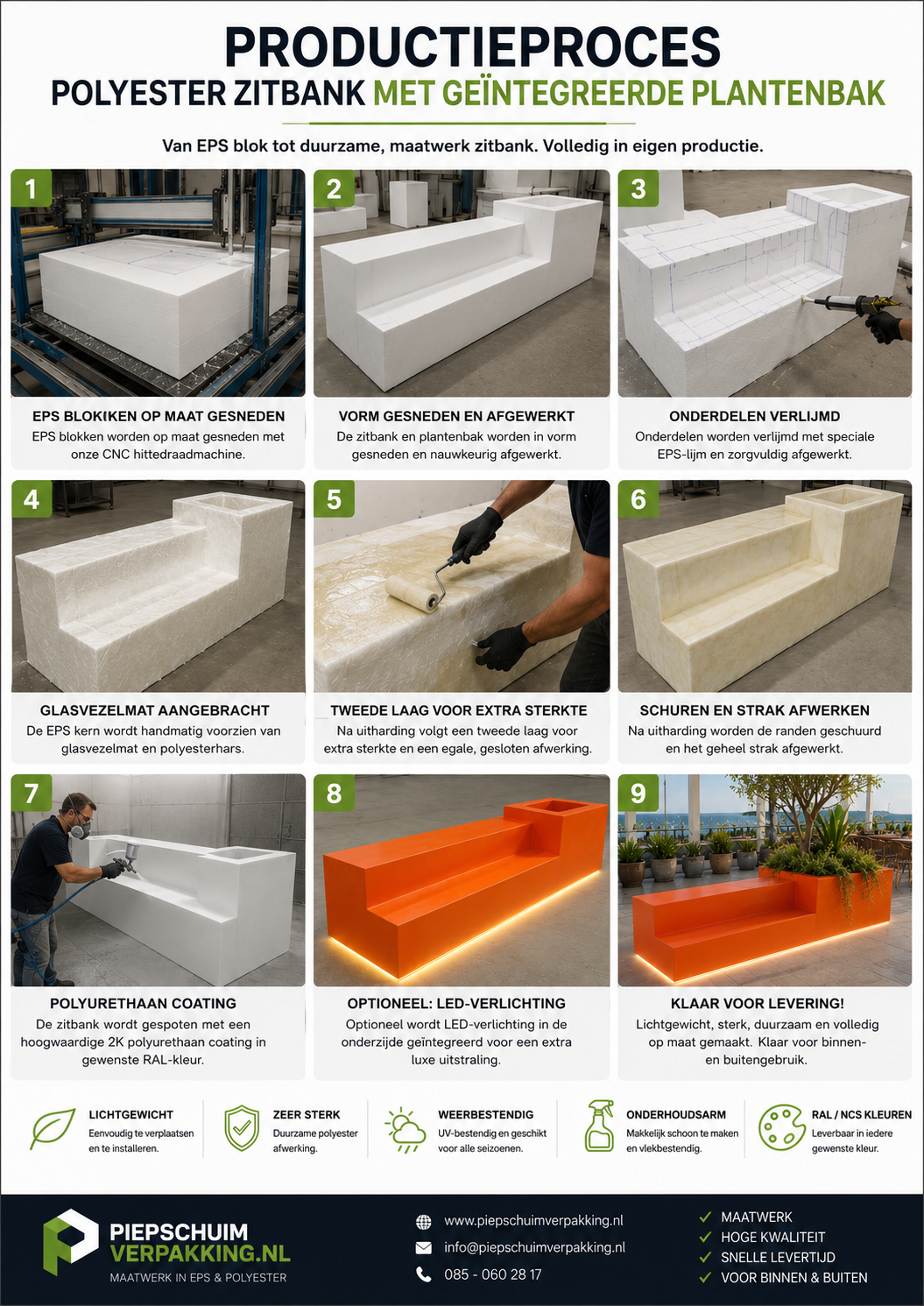 PRODUCTIEPROCES

POLYESTER ZITBANK MET GEÏNTEGREERDE PLANTENBAK

Van EPS blok tot duurzame, maatwerk zitbank. Volledig in eigen productie.

1

EPS BLOKIKEN OP MAAT GESNEDEN

EPS blokken worden op maat gesneden met onze CNC hittedraadmachine.

2

VORM GESNEDEN EN AFGEWERKT

De zitbank en plantenbak worden in vorm gesneden en nauwkeurig afgewerkt.

3

ONDERDELEN VERLIJMD

Onderdelen worden verlijmd met speciale EPS-lijm en zorgvuldig afgewerkt.

4

GLASVEZELMAT AANGEBRACHT

De EPS kern wordt handmatig voorzien van glasvezelmat en polyesterhars.

5

TWEEDE LAAG VOOR EXTRA STERKTE

Na uitharding volgt een tweede laag voor extra sterkte en een egale, gesloten afwerking.

6

SCHUREN EN STRAK AFWERKEN

Na uitharding worden de randen geschuurd en het geheel strak afgewerkt.

7

POLYURETHAAN COATING

De zitbank wordt gespoten met een hoogwaardige 2K polyurethaan coating in gewenste RAL-kleur.

8

OPTIONEEL: LED-VERLICHTING

Optioneel wordt LED-verlichting in de onderzijde geïntegreerd voor een extra luxe uitstraling.

9

KLAAR VOOR LEVERING!

Lichtgewicht, sterk, duurzaam en volledig op maat gemaakt. Klaar voor binnen- en buitengebruik.

LICHTGEWICHT
Eenvoudig te verplaatsen en te installeren.

ZEER STERK
Duurzame polyester afwerking.

WEERBESTENDIG
UV-bestendig en geschikt voor alle seizoenen.

ONDERHOUDSARM
Makkelijk schoon te maken en vlekbestendig.

RAL / NCS KLEUREN
Leverbaar in iedere gewenste kleur.

PIEPSCHUIM VERPAKKING.NL
MAATWERK IN EPS & POLYESTER

www.piepschuimverpakking.nl
info@piepschuimverpakking.nl
085 - 060 28 17

MAATWERK
HOGE KWALITEIT
SNELLE LEVERTIJD
VOOR BINNEN & BUITEN