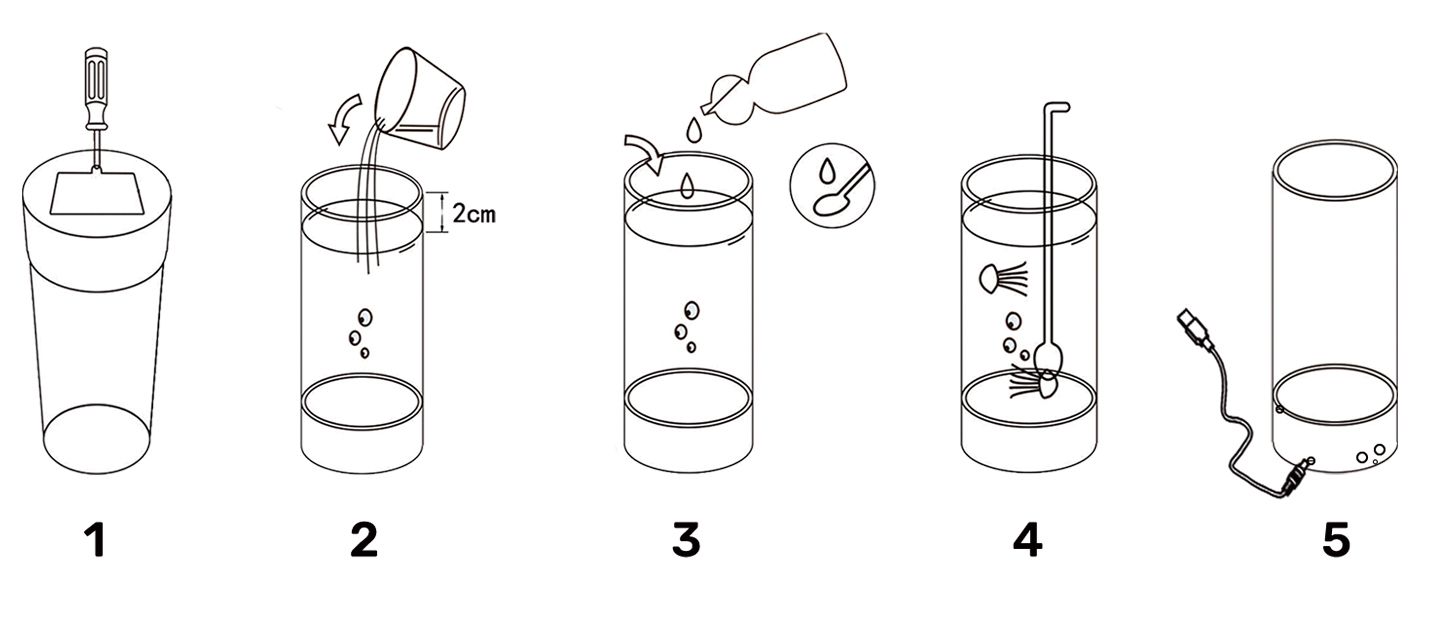 2cm

1

2

3

4

5