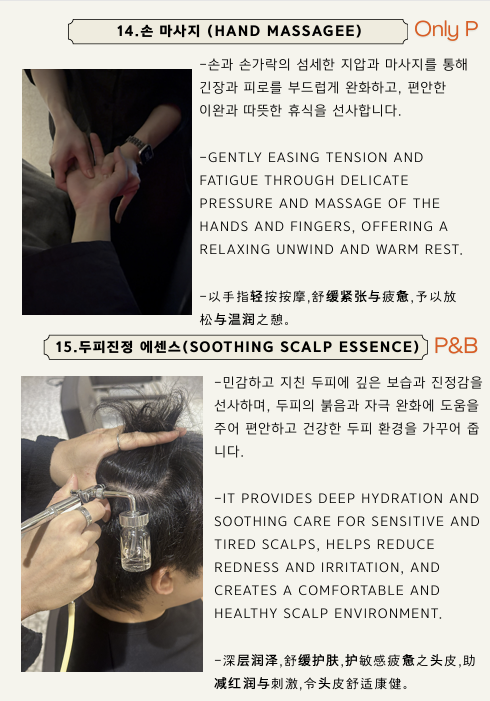 14.손 마사지 (HAND MASSAGEE)

Only P

-손과 손가락의 섬세한 지압과 마사지를 통해 긴장과 피로를 부드럽게 완화하고, 편안한 이완과 따뜻한 휴식을 선사합니다.

-GENTLY EASING TENSION AND FATIGUE THROUGH DELICATE PRESSURE AND MASSAGE OF THE HANDS AND FINGERS, OFFERING A RELAXING UNWIND AND WARM REST.

-以手指轻按按摩,舒缓紧张与疲惫,予以放松与温润之憩。

15.두피진정 에센스(SOOTHING SCALP ESSENCE)

P&B

-민감하고 지친 두피에 깊은 보습과 진정감을 선사하며, 두피의 붉음과 자극 완화에 도움을 주어 편안하고 건강한 두피 환경을 가꾸어 줍니다.

-IT PROVIDES DEEP HYDRATION AND SOOTHING CARE FOR SENSITIVE AND TIRED SCALPS, HELPS REDUCE REDNESS AND IRRITATION, AND CREATES A COMFORTABLE AND HEALTHY SCALP ENVIRONMENT.

-深层润泽,舒缓护肤,护敏感疲惫之头皮,助减红润与刺激,令头皮舒适康健。