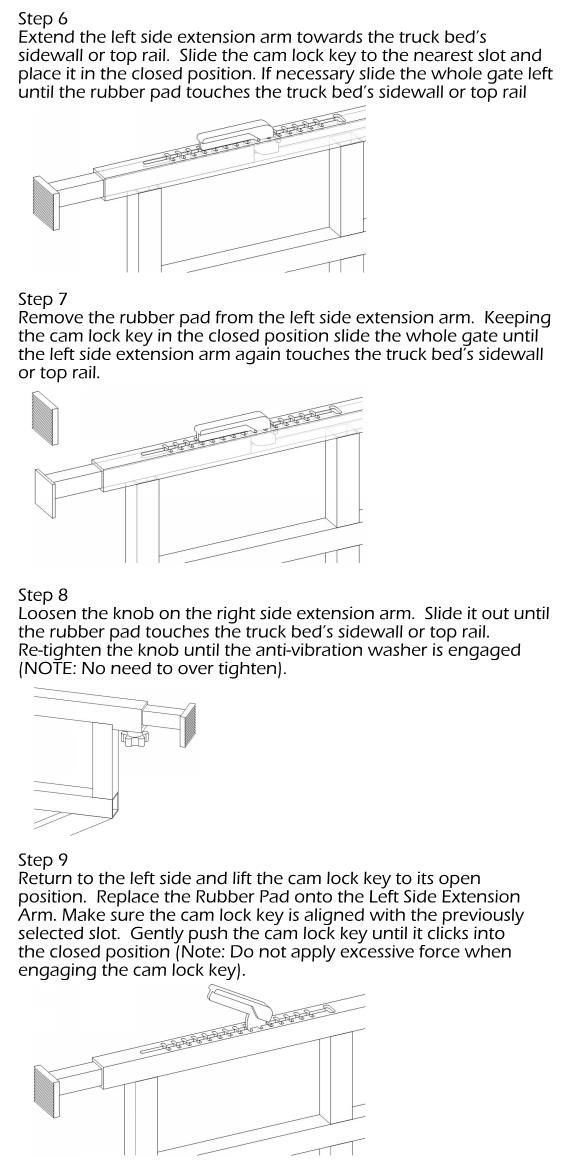 Step 6
Extend the left side extension arm towards the truck bed's sidewall or top rail.  Slide the cam lock key to the nearest slot and place it in the closed position. If necessary slide the whole gate left until the rubber pad touches the truck bed's sidewall or top rail

Step 7
Remove the rubber pad from the left side extension arm.  Keeping the cam lock key in the closed position slide the whole gate until the left side extension arm again touches the truck bed's sidewall or top rail.

Step 8
Loosen the knob on the right side extension arm.  Slide it out until the rubber pad touches the truck bed's sidewall or top rail. Re-tighten the knob until the anti-vibration washer is engaged (NOTE: No need to over tighten).

Step 9
Return to the left side and lift the cam lock key to its open position.  Replace the Rubber Pad onto the Left Side Extension Arm. Make sure the cam lock key is aligned with the previously selected slot.  Gently push the cam lock key until it clicks into the closed position (Note: Do not apply excessive force when engaging the cam lock key).