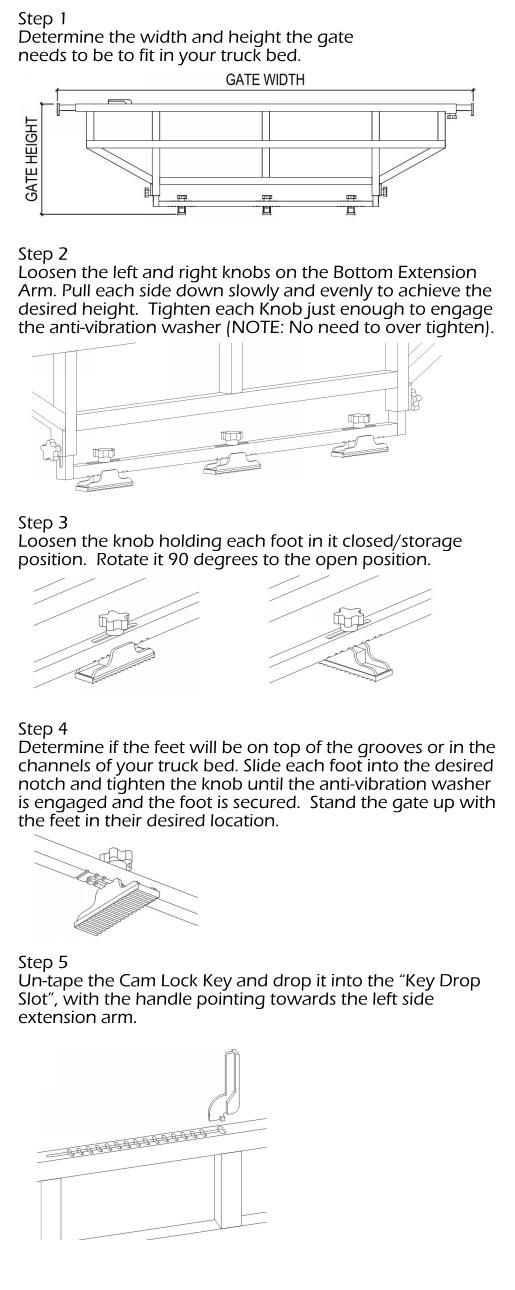 Step 1
Determine the width and height the gate needs to be to fit in your truck bed.

GATE WIDTH

GATE HEIGHT

Step 2
Loosen the left and right knobs on the Bottom Extension Arm. Pull each side down slowly and evenly to achieve the desired height. Tighten each Knob just enough to engage the anti-vibration washer (NOTE: No need to over tighten).

Step 3
Loosen the knob holding each foot in it closed/storage position. Rotate it 90 degrees to the open position.

Step 4
Determine if the feet will be on top of the grooves or in the channels of your truck bed. Slide each foot into the desired notch and tighten the knob until the anti-vibration washer is engaged and the foot is secured. Stand the gate up with the feet in their desired location.

Step 5
Un-tape the Cam Lock Key and drop it into the "Key Drop Slot", with the handle pointing towards the left side extension arm.