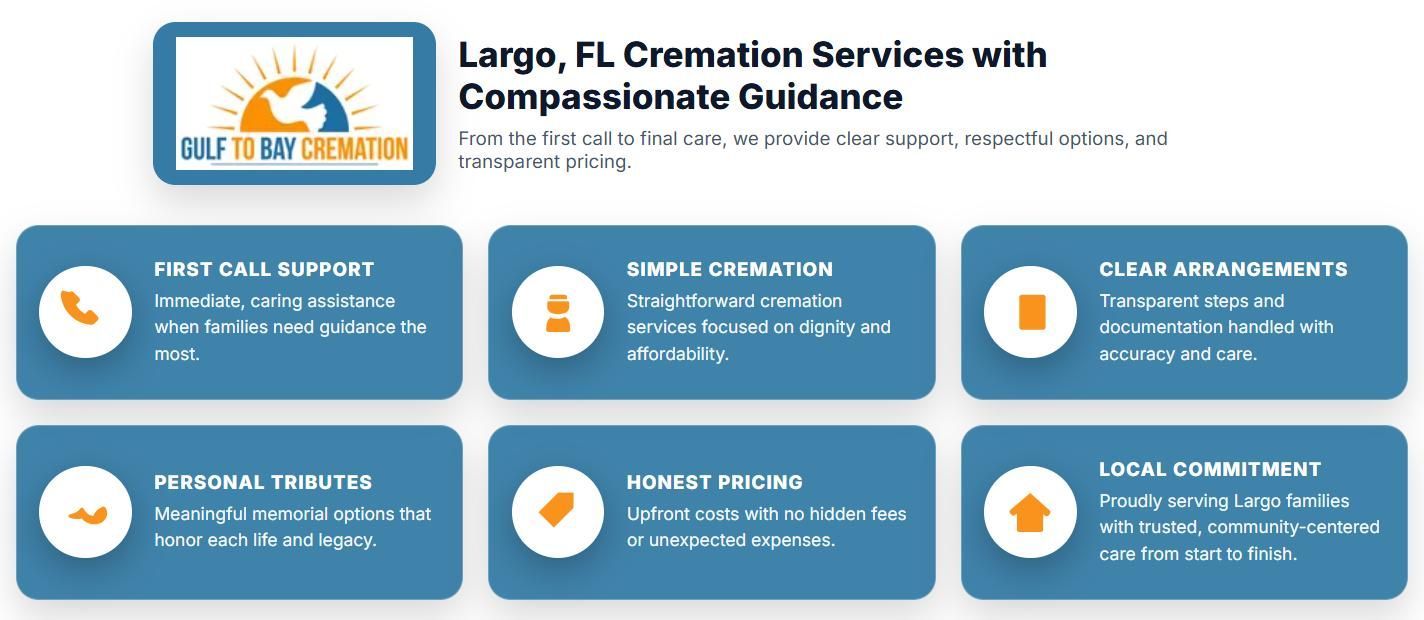 GULF TO BAY CREMATION

Largo, FL Cremation Services with Compassionate Guidance

From the first call to final care, we provide clear support, respectful options, and transparent pricing.

FIRST CALL SUPPORT

Immediate, caring assistance when families need guidance the most.

SIMPLE CREMATION

Straightforward cremation services focused on dignity and affordability.

CLEAR ARRANGEMENTS

Transparent steps and documentation handled with accuracy and care.

PERSONAL TRIBUTES

Meaningful memorial options that honor each life and legacy.

HONEST PRICING

Upfront costs with no hidden fees or unexpected expenses.

LOCAL COMMITMENT

Proudly serving Largo families with trusted, community-centered care from start to finish.