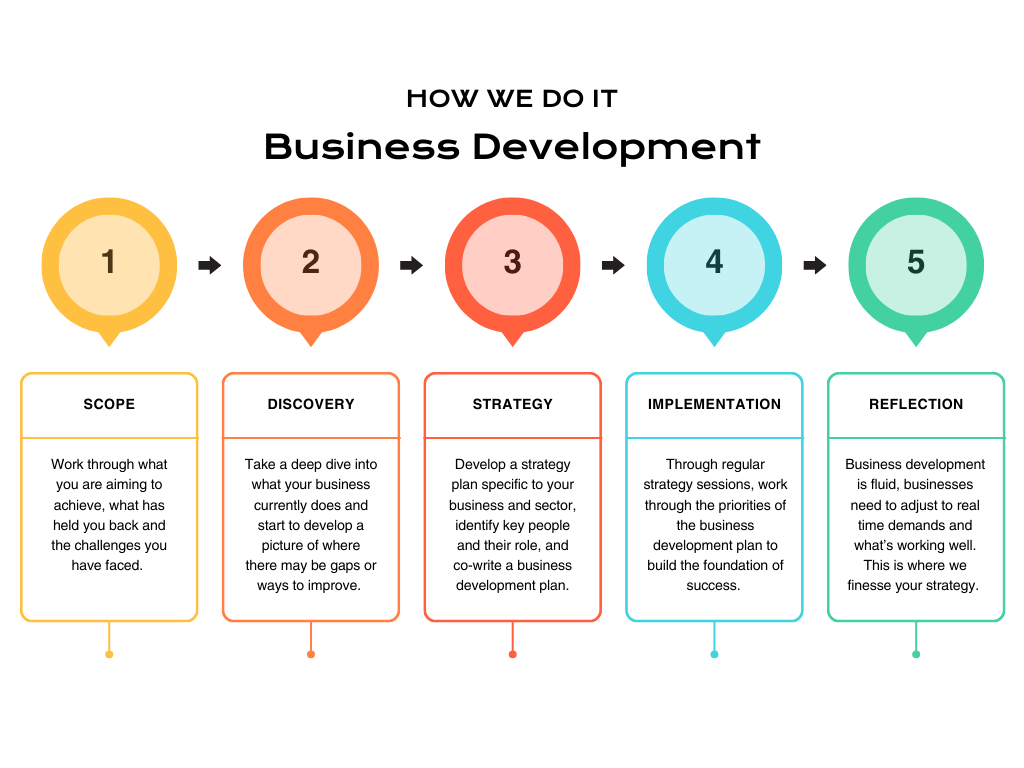 HOW WE DO IT

Business Development

1

2

3

4

5

SCOPE

Work through what you are aiming to achieve, what has held you back and the challenges you have faced.

DISCOVERY

Take a deep dive into what your business currently does and start to develop a picture of where there may be gaps or ways to improve.

STRATEGY

Develop a strategy plan specific to your business and sector, identify key people and their role, and co-write a business development plan.

IMPLEMENTATION

Through regular strategy sessions, work through the priorities of the business development plan to build the foundation of success.

REFLECTION

Business development is fluid, businesses need to adjust to real time demands and what's working well. This is where we finesse your strategy.