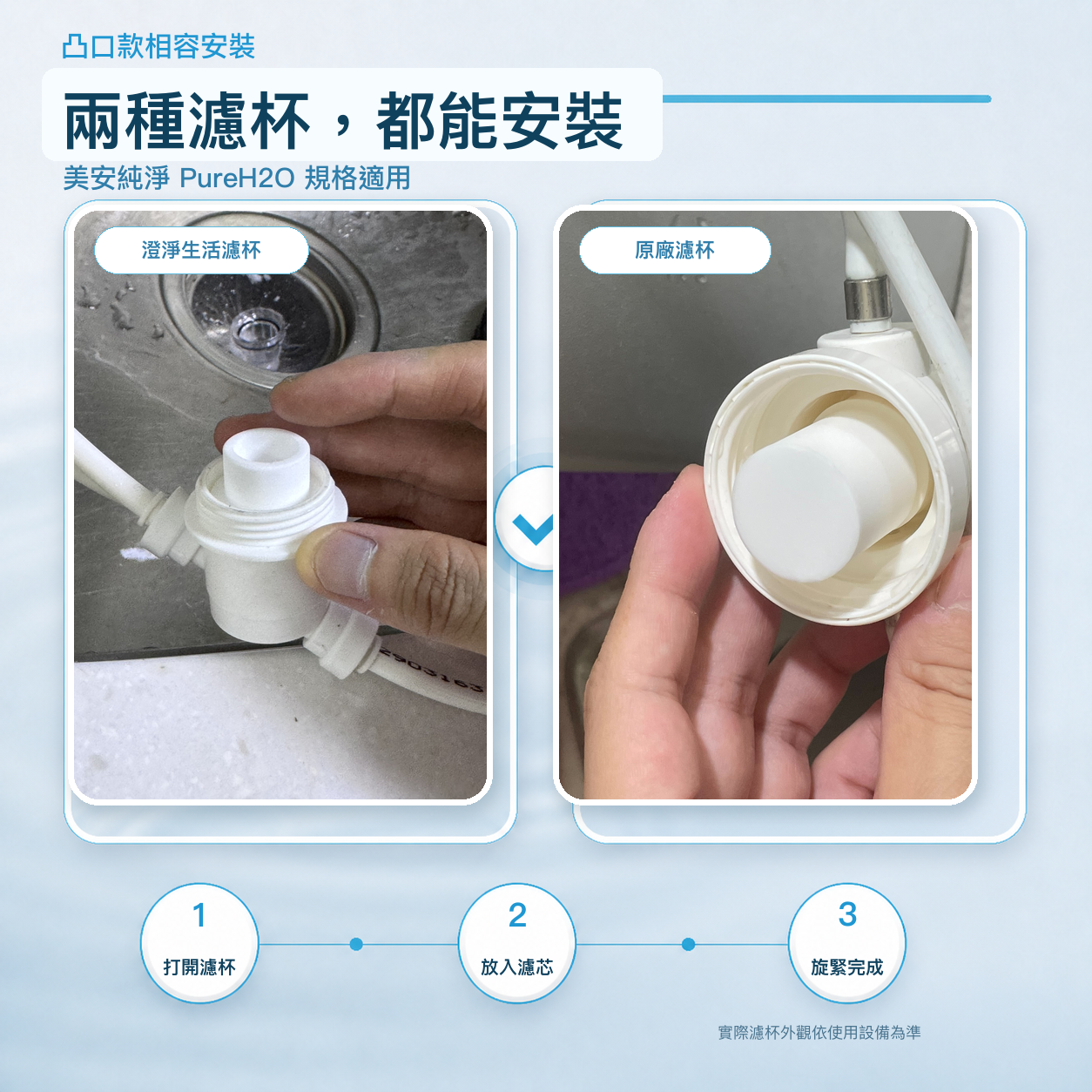 凸口款相容安裝

兩種濾杯，都能安裝

美安純淨 PureH2O 規格適用

澄淨生活濾杯

原廠濾杯

1
打開濾杯

2
放入濾芯

3
旋緊完成

實際濾杯外觀依使用設備為準