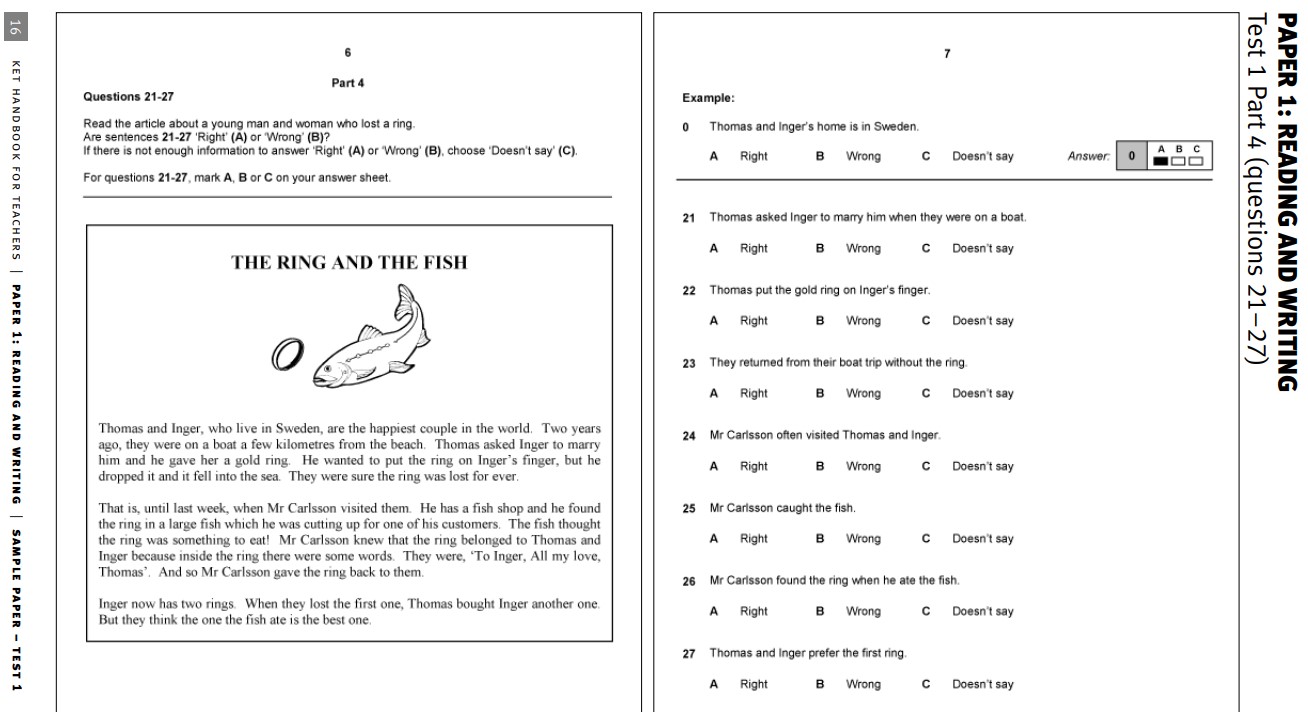 16

KET HANDBOOK FOR TEACHERS | PAPER 1: READING AND WRITING | SAMPLE PAPER – TEST 1

6

Part 4

Questions 21-27

Read the article about a young man and woman who lost a ring.
Are sentences 21-27 'Right' (A) or 'Wrong' (B)?
If there is not enough information to answer 'Right' (A) or 'Wrong' (B), choose 'Doesn't say' (C).

For questions 21-27, mark A, B or C on your answer sheet.

THE RING AND THE FISH

Thomas and Inger, who live in Sweden, are the happiest couple in the world. Two years ago, they were on a boat a few kilometres from the beach. Thomas asked Inger to marry him and he gave her a gold ring. He wanted to put the ring on Inger's finger, but he dropped it and it fell into the sea. They were sure the ring was lost for ever.

That is, until last week, when Mr Carlsson visited them. He has a fish shop and he found the ring in a large fish which he was cutting up for one of his customers. The fish thought the ring was something to eat! Mr Carlsson knew that the ring belonged to Thomas and Inger because inside the ring there were some words. They were, 'To Inger, All my love, Thomas'. And so Mr Carlsson gave the ring back to them.

Inger now has two rings. When they lost the first one, Thomas bought Inger another one. But they think the one the fish ate is the best one.

7

Example:

0 Thomas and Inger's home is in Sweden.

A Right B Wrong C Doesn't say

Answer: 0 A B C

21 Thomas asked Inger to marry him when they were on a boat.

A Right B Wrong C Doesn't say

22 Thomas put the gold ring on Inger's finger.

A Right B Wrong C Doesn't say

23 They returned from their boat trip without the ring.

A Right B Wrong C Doesn't say

24 Mr Carlsson often visited Thomas and Inger.

A Right B Wrong C Doesn't say

25 Mr Carlsson caught the fish.

A Right B Wrong C Doesn't say

26 Mr Carlsson found the ring when he ate the fish.

A Right B Wrong C Doesn't say

27 Thomas and Inger prefer the first ring.

A Right B Wrong C Doesn't say

PAPER 1: READING AND WRITING
Test 1 Part 4 (questions 21–27)