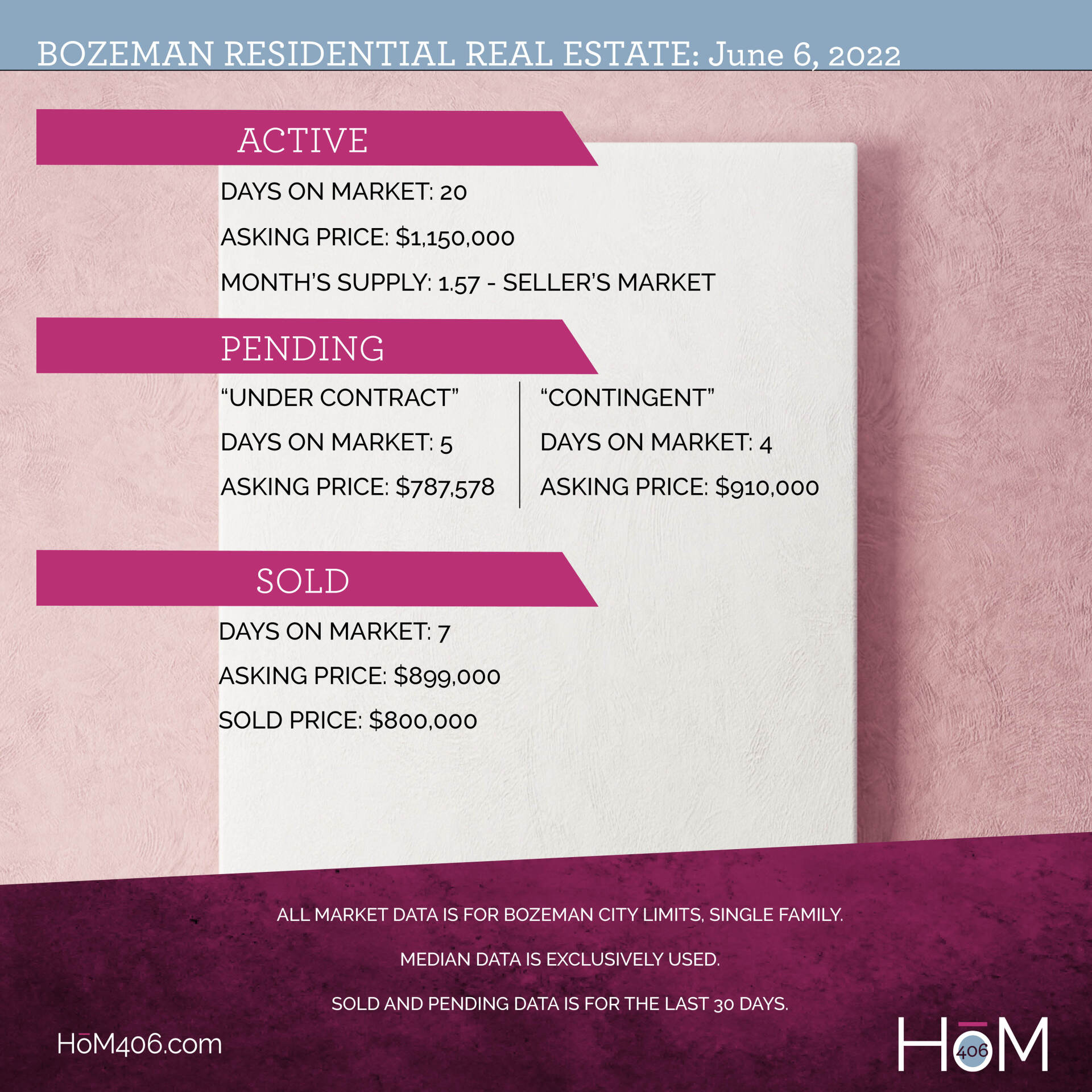 BOZEMAN RESIDENTIAL REAL ESTATE: June 6, 2022

ACTIVE

DAYS ON MARKET: 20

ASKING PRICE: $1,150,000

MONTH'S SUPPLY: 1.57 - SELLER'S MARKET

PENDING

"UNDER CONTRACT"

DAYS ON MARKET: 5

ASKING PRICE: $787,578

"CONTINGENT"

DAYS ON MARKET: 4

ASKING PRICE: $910,000

SOLD

DAYS ON MARKET: 7

ASKING PRICE: $899,000

SOLD PRICE: $800,000

ALL MARKET DATA IS FOR BOZEMAN CITY LIMITS, SINGLE FAMILY.

MEDIAN DATA IS EXCLUSIVELY USED.

SOLD AND PENDING DATA IS FOR THE LAST 30 DAYS.

HōM406.com

HōM 406