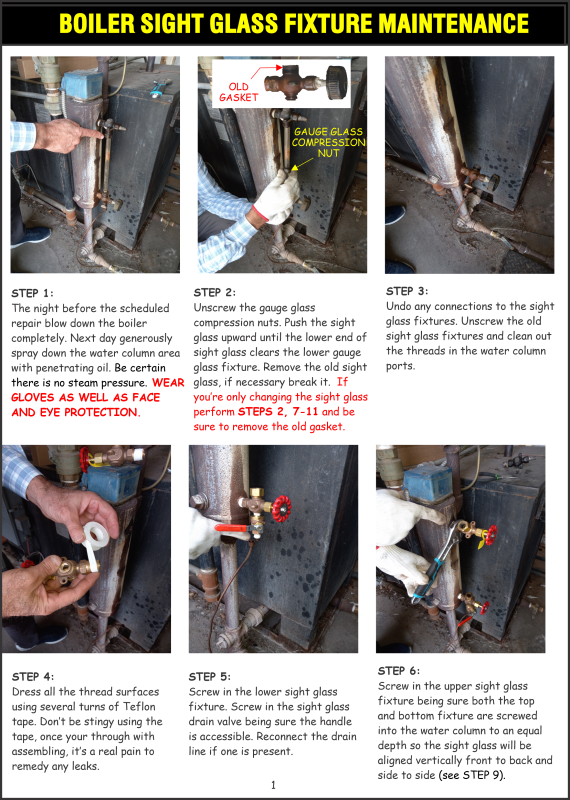 BOILER SIGHT GLASS FIXTURE MAINTENANCE

OLD GASKET

GAUGE GLASS COMPRESSION NUT

STEP 1:
The night before the scheduled repair blow down the boiler completely. Next day generously spray down the water column area with penetrating oil. Be certain there is no steam pressure. WEAR GLOVES AS WELL AS FACE AND EYE PROTECTION.

STEP 2:
Unscrew the gauge glass compression nuts. Push the sight glass upward until the lower end of sight glass clears the lower gauge glass fixture. Remove the old sight glass, if necessary break it. If you're only changing the sight glass perform STEPS 2, 7-11 and be sure to remove the old gasket.

STEP 3:
Undo any connections to the sight glass fixtures. Unscrew the old sight glass fixtures and clean out the threads in the water column ports.

STEP 4:
Dress all the thread surfaces using several turns of Teflon tape. Don't be stingy using the tape, once your through with assembling, it's a real pain to remedy any leaks.

STEP 5:
Screw in the lower sight glass fixture. Screw in the sight glass drain valve being sure the handle is accessible. Reconnect the drain line if one is present.

STEP 6:
Screw in the upper sight glass fixture being sure both the top and bottom fixture are screwed into the water column to an equal depth so the sight glass will be aligned vertically front to back and side to side (see STEP 9).

1