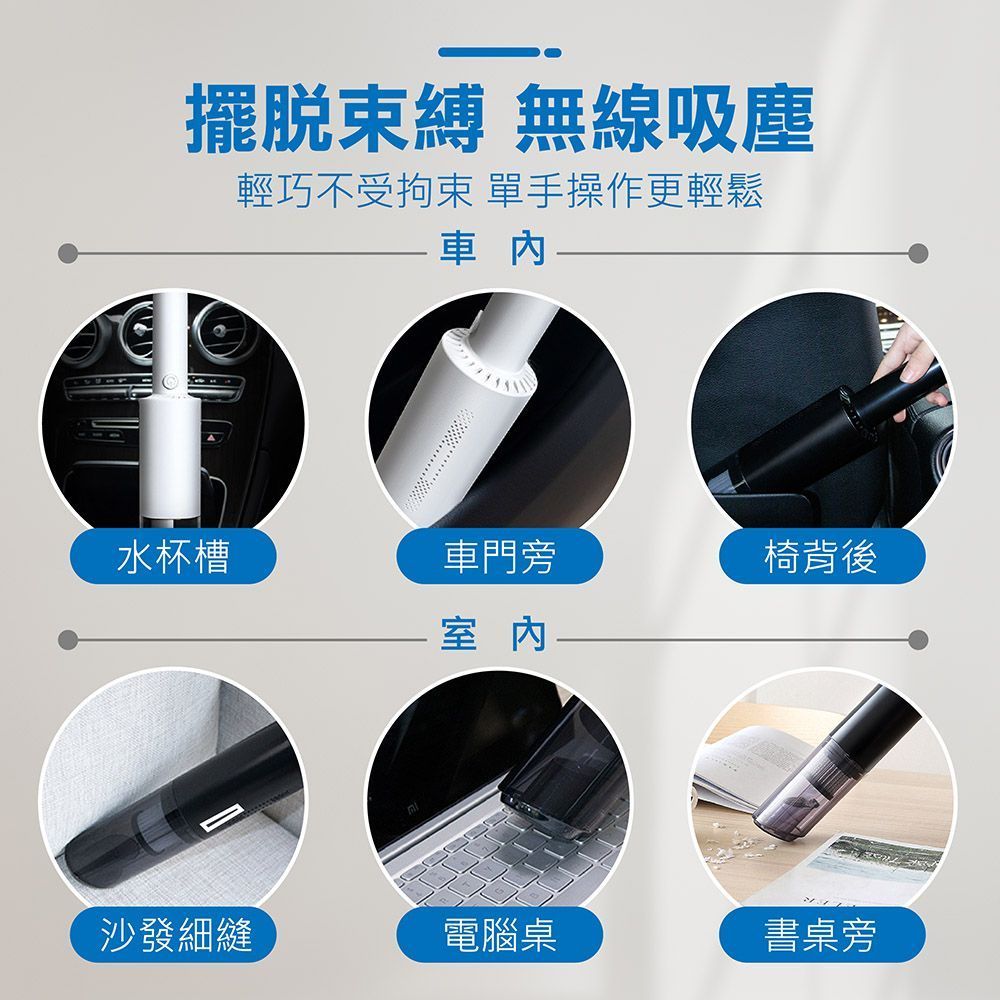 擺脫束縛 無線吸塵

輕巧不受拘束 單手操作更輕鬆

車 內

水杯槽

車門旁

椅背後

室 內

沙發細縫

電腦桌

書桌旁