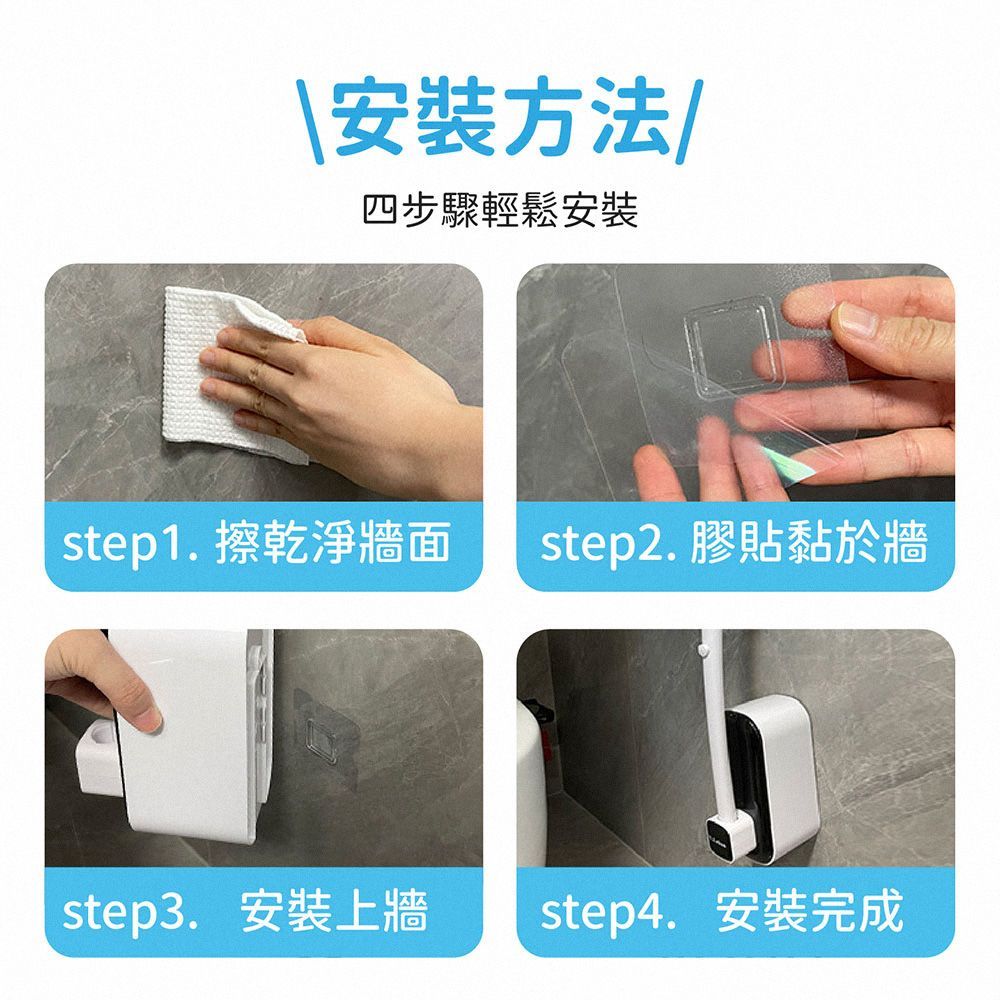 \安裝方法/

四步驟輕鬆安裝

step1. 擦乾淨牆面

step2. 膠貼黏於牆

step3. 安裝上牆

step4. 安裝完成