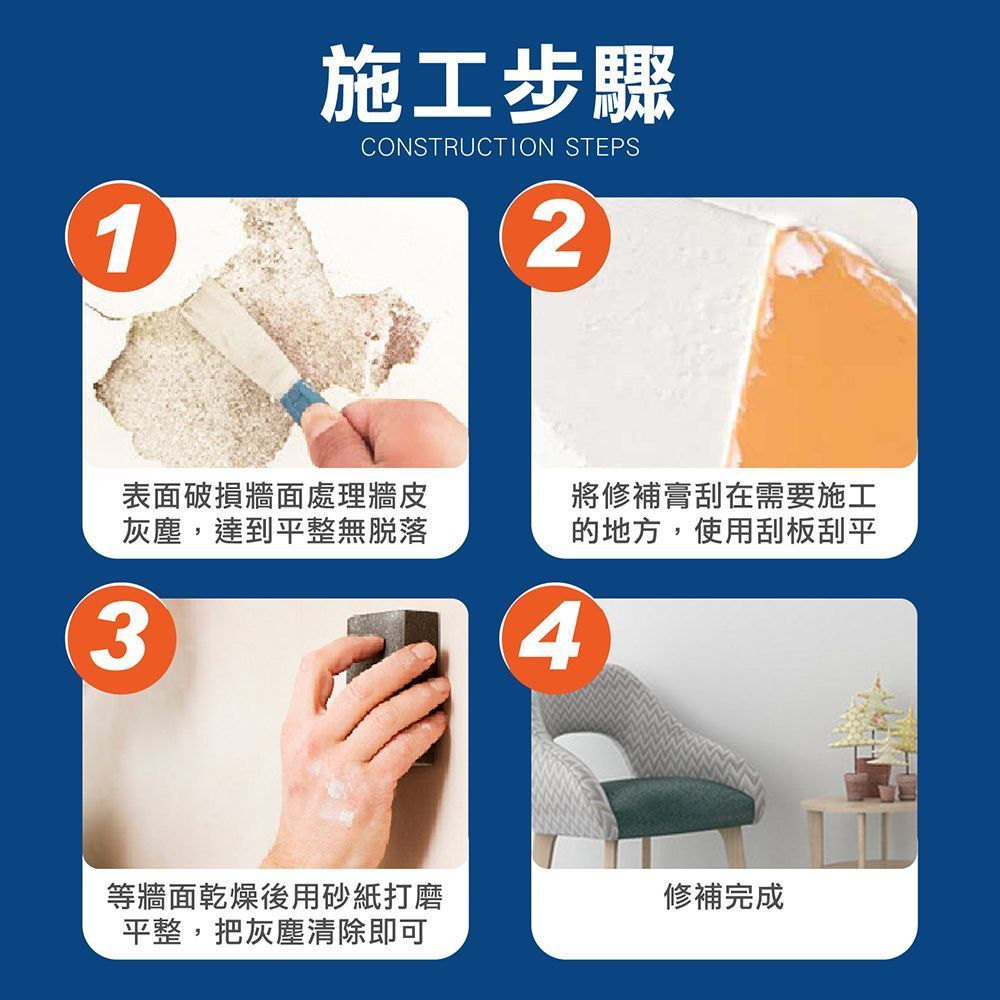 施工步驟
CONSTRUCTION STEPS

1

表面破損牆面處理牆皮灰塵，達到平整無脱落

2

將修補膏刮在需要施工的地方，使用刮板刮平

3

等牆面乾燥後用砂紙打磨平整，把灰塵清除即可

4

修補完成