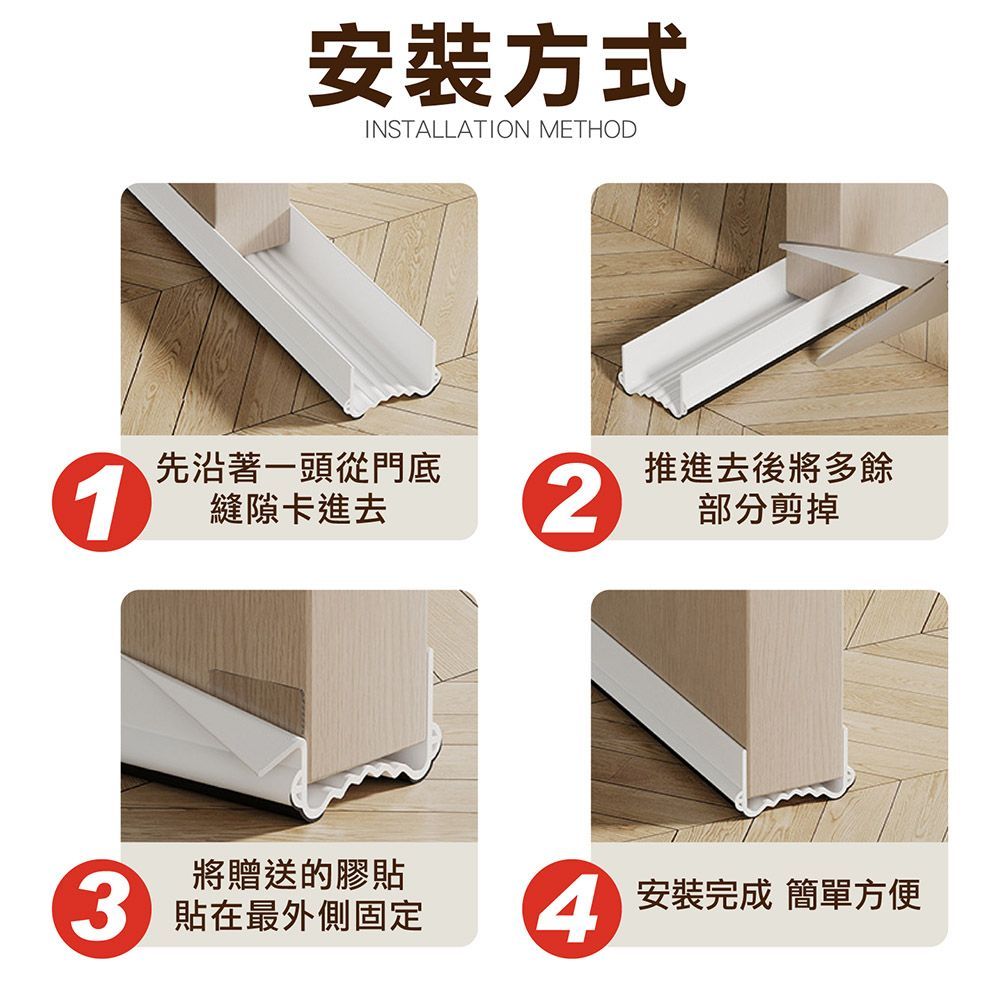 安裝方式
INSTALLATION METHOD

1
先沿著一頭從門底縫隙卡進去

2
推進去後將多餘部分剪掉

3
將贈送的膠貼貼在最外側固定

4
安裝完成 簡單方便